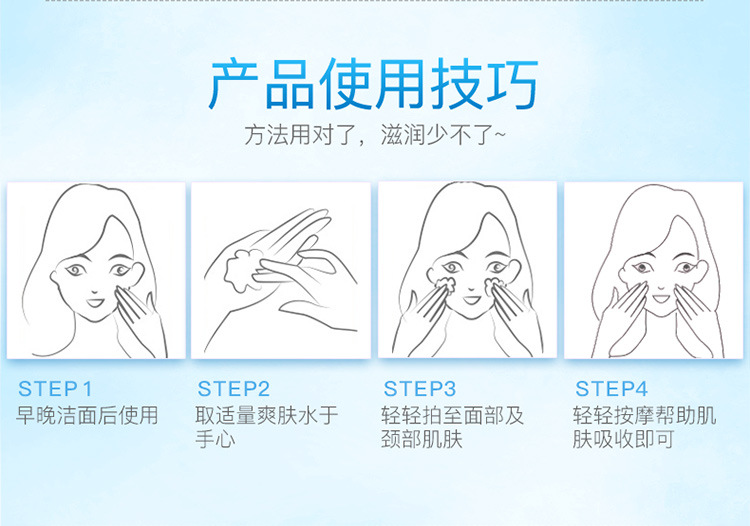 产品使用技巧

方法用对了，滋润少不了~

STEP 1
早晚洁面后使用

STEP2
取适量爽肤水于手心

STEP3
轻轻拍至面部及颈部肌肤

STEP4
轻轻按摩帮助肌肤吸收即可