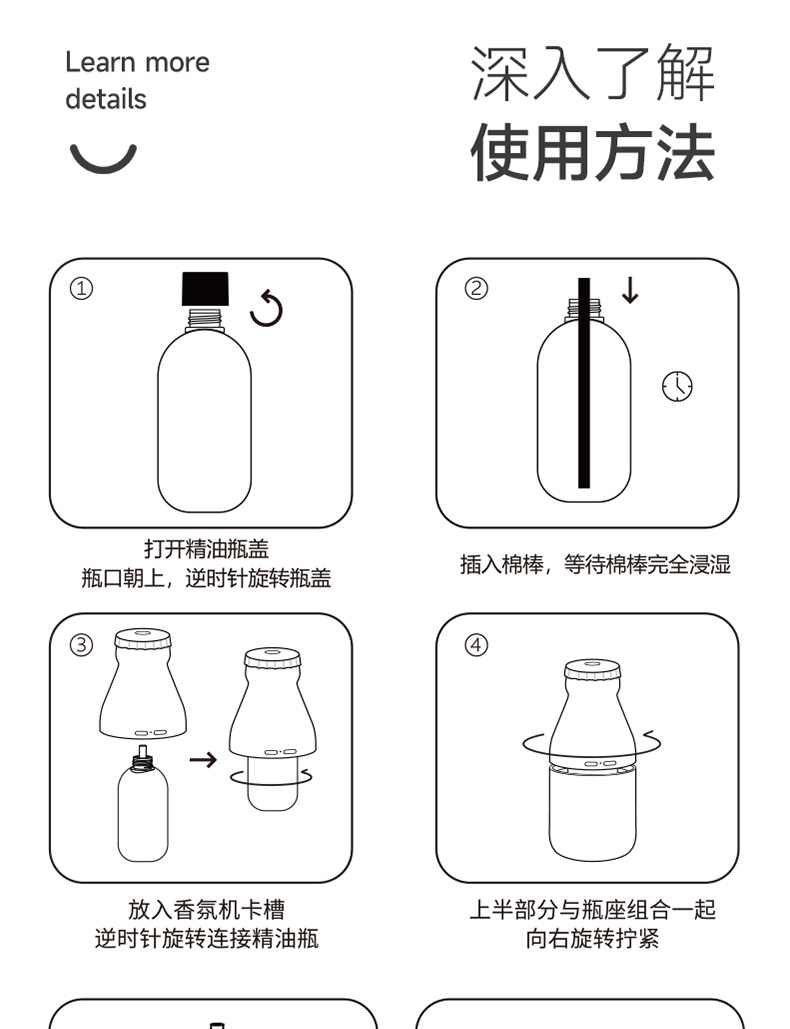 Learn more details

深入了解
使用方法

①

打开精油瓶盖
瓶口朝上，逆时针旋转瓶盖

②

插入棉棒，等待棉棒完全浸湿

③

放入香氛机卡槽
逆时针旋转连接精油瓶

④

上半部分与瓶座组合一起
向右旋转拧紧