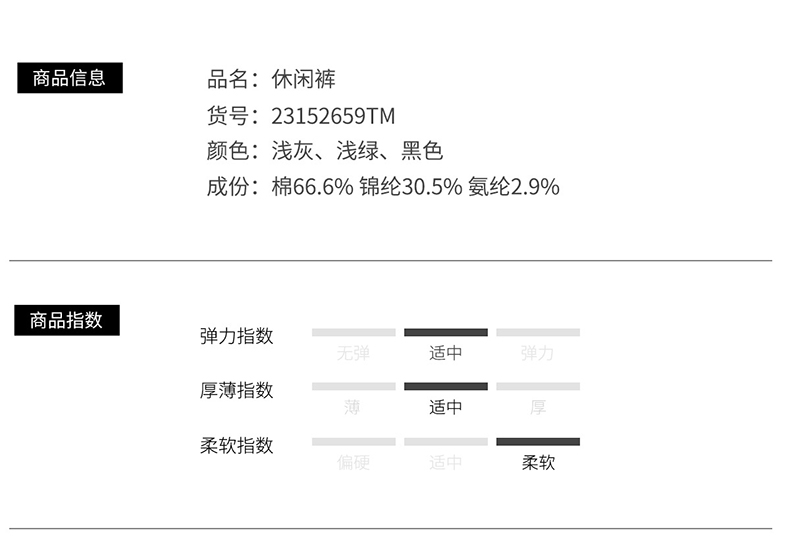 商品信息

品名：休闲裤
货号：23152659TM
颜色：浅灰、浅绿、黑色
成份：棉66.6% 锦纶30.5% 氨纶2.9%

商品指数

弹力指数
无弹 适中 弹力

厚薄指数
薄 适中 厚

柔软指数
偏硬 适中 柔软