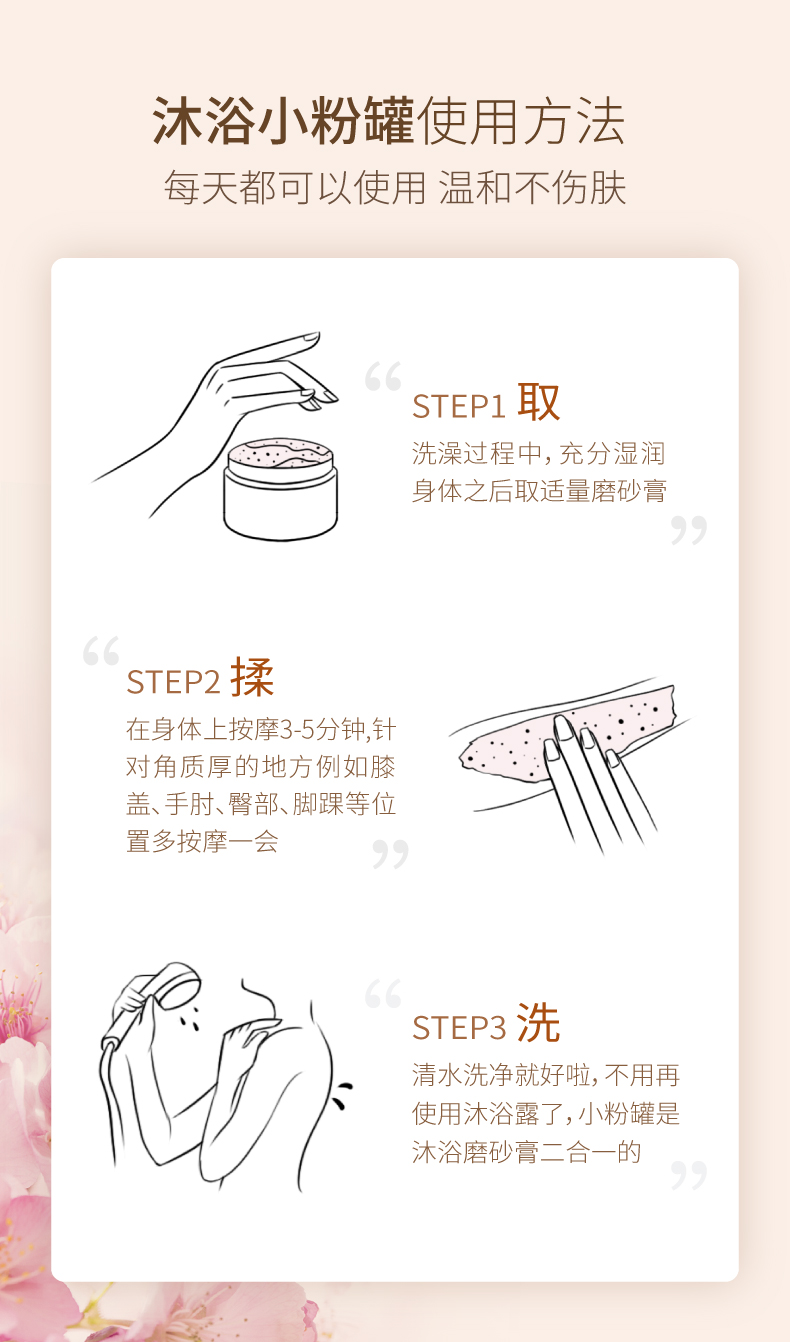 沐浴小粉罐使用方法
每天都可以使用 温和不伤肤

“
STEP1 取
洗澡过程中，充分湿润身体之后取适量磨砂膏
”

“
STEP2 揉
在身体上按摩3-5分钟,针对角质厚的地方例如膝盖、手肘、臀部、脚踝等位置多按摩一会
”

“
STEP3 洗
清水洗净就好啦，不用再使用沐浴露了，小粉罐是沐浴磨砂膏二合一的
”