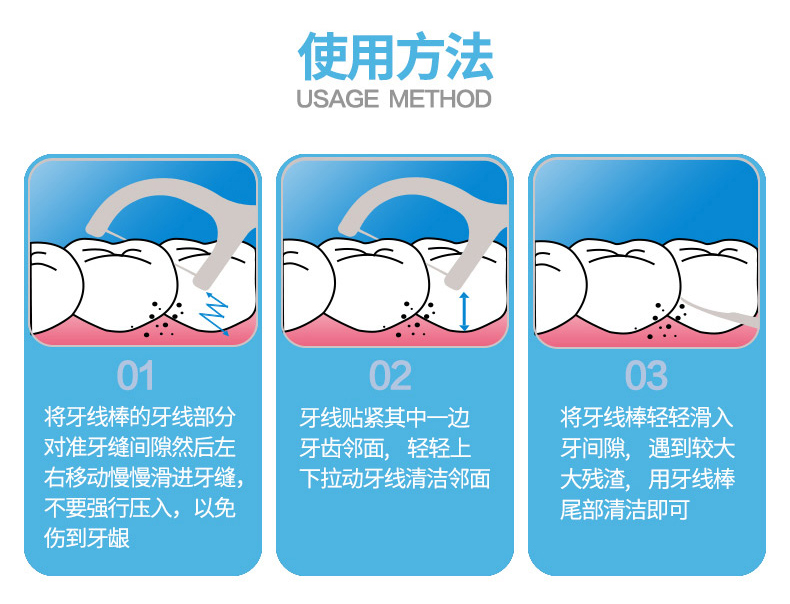 使用方法
USAGE METHOD

01
将牙线棒的牙线部分对准牙缝间隙然后左右移动慢慢滑进牙缝，不要强行压入，以免伤到牙龈

02
牙线贴紧其中一边牙齿邻面，轻轻上下拉动牙线清洁邻面

03
将牙线棒轻轻滑入牙间隙，遇到较大大残渣，用牙线棒尾部清洁即可