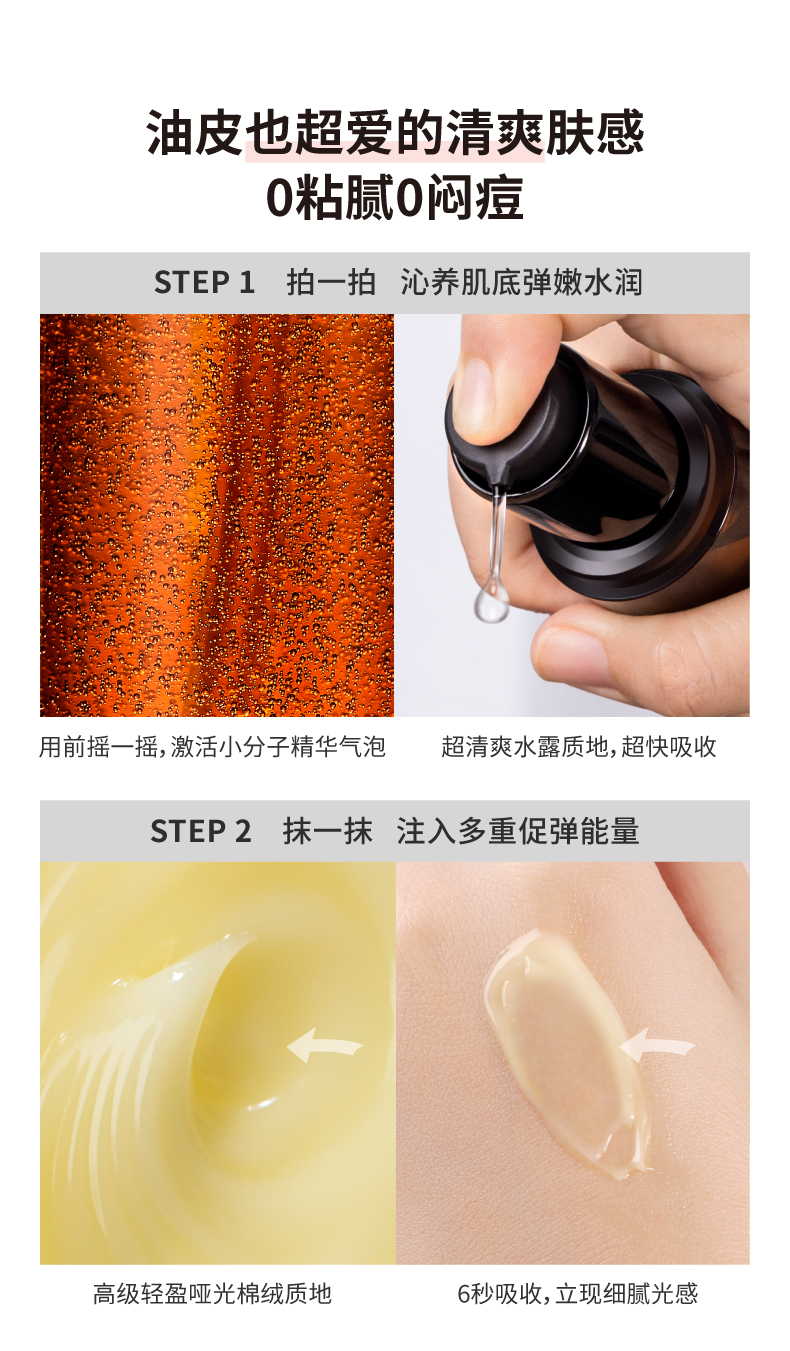 油皮也超爱的清爽肤感
0粘腻0闷痘

STEP 1 拍一拍 沁养肌底弹嫩水润

用前摇一摇，激活小分子精华气泡

超清爽水露质地，超快吸收

STEP 2 抹一抹 注入多重促弹能量

高级轻盈哑光棉绒质地

6秒吸收，立现细腻光感