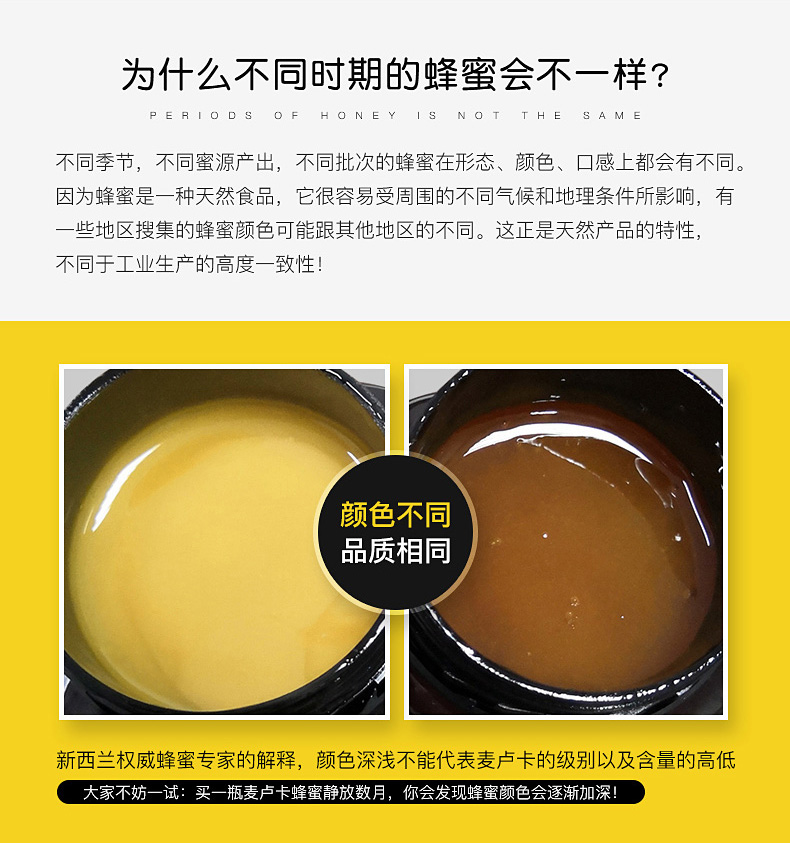 为什么不同时期的蜂蜜会不一样？

PERIODS OF HONEY IS NOT THE SAME

不同季节，不同蜜源产出，不同批次的蜂蜜在形态、颜色、口感上都会有不同。因为蜂蜜是一种天然食品，它很容易受周围的不同气候和地理条件所影响，有一些地区搜集的蜂蜜颜色可能跟其他地区的不同。这正是天然产品的特性，不同于工业生产的高度一致性！

颜色不同
品质相同

新西兰权威蜂蜜专家的解释，颜色深浅不能代表麦卢卡的级别以及含量的高低

大家不妨一试：买一瓶麦卢卡蜂蜜静放数月，你会发现蜂蜜颜色会逐渐加深！