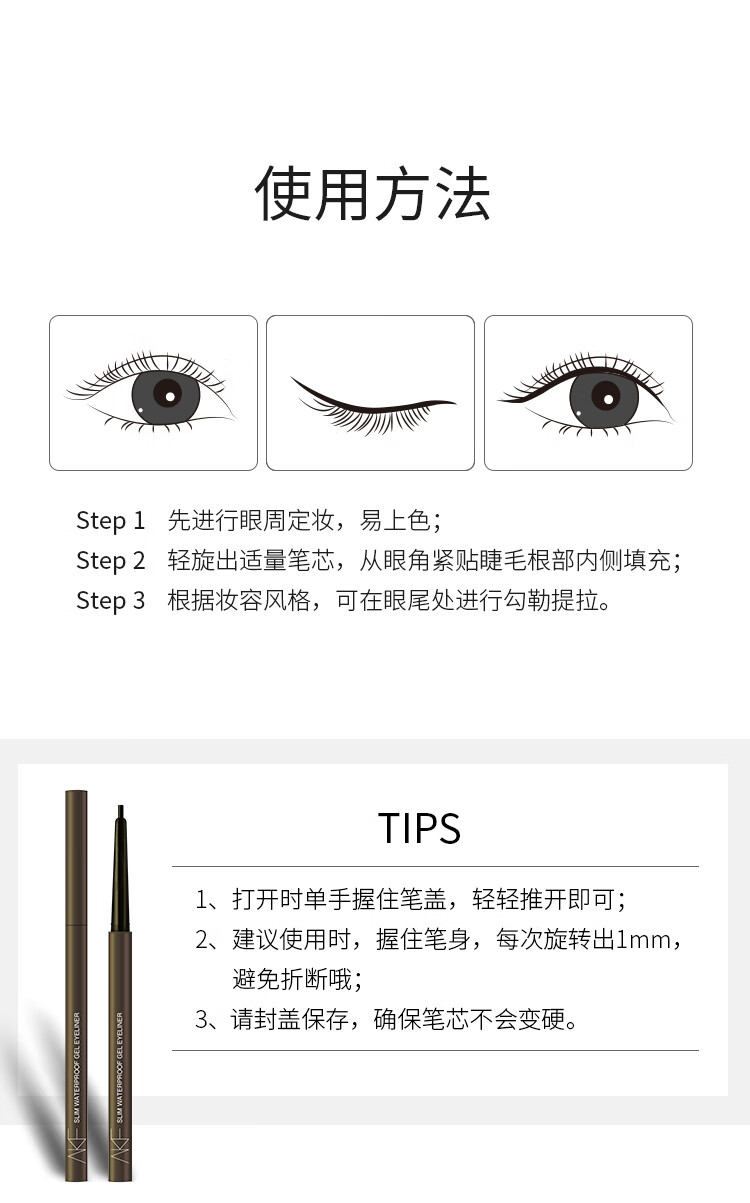 使用方法

Step 1 先进行眼周定妆，易上色；
Step 2 轻旋出适量笔芯，从眼角紧贴睫毛根部内侧填充；
Step 3 根据妆容风格，可在眼尾处进行勾勒提拉。

TIPS

1、打开时单手握住笔盖，轻轻推开即可；
2、建议使用时，握住笔身，每次旋转出1mm，避免折断哦；
3、请封盖保存，确保笔芯不会变硬。

AKF SLIM WATERPROOF GEL EYELINER

AKF SLIM WATERPROOF GEL EYELINER