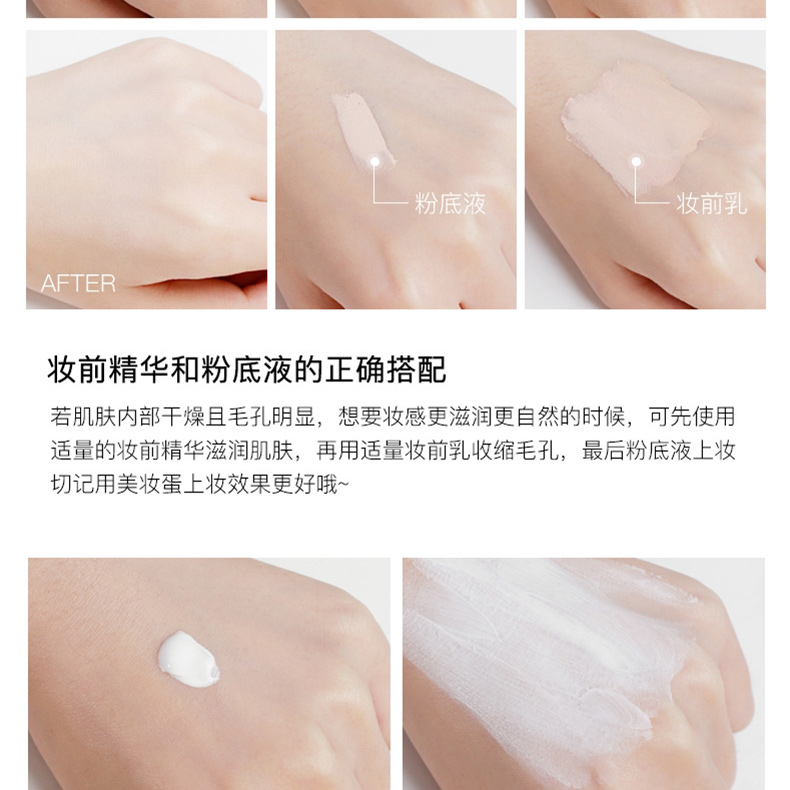 AFTER

粉底液

妆前乳

妆前精华和粉底液的正确搭配

若肌肤内部干燥且毛孔明显，想要妆感更滋润更自然的时候，可先使用适量的妆前精华滋润肌肤，再用适量妆前乳收缩毛孔，最后粉底液上妆切记用美妆蛋上妆效果更好哦~