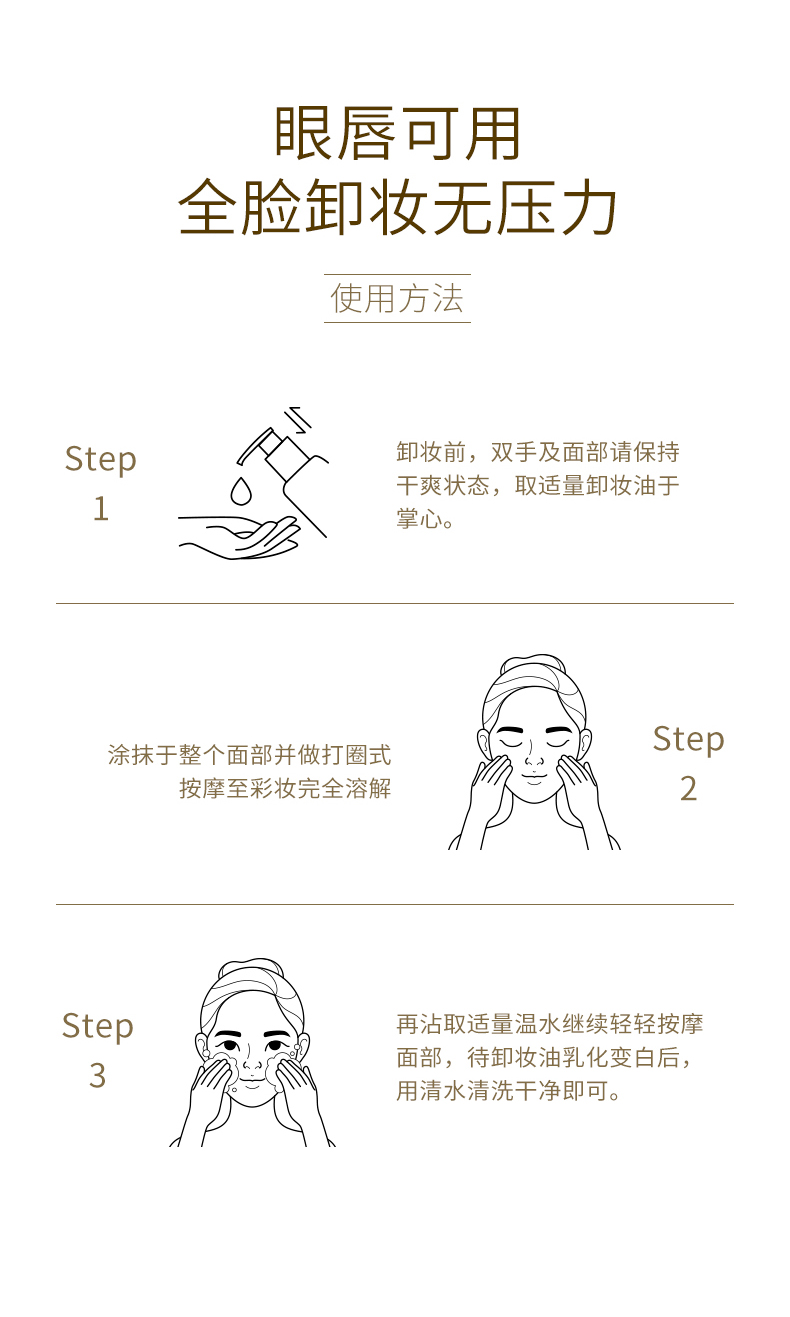 眼唇可用
全脸卸妆无压力

使用方法

Step
1

卸妆前，双手及面部请保持干爽状态，取适量卸妆油于掌心。

涂抹于整个面部并做打圈式按摩至彩妆完全溶解

Step
2

Step
3

再沾取适量温水继续轻轻按摩面部，待卸妆油乳化变白后，用清水清洗干净即可。