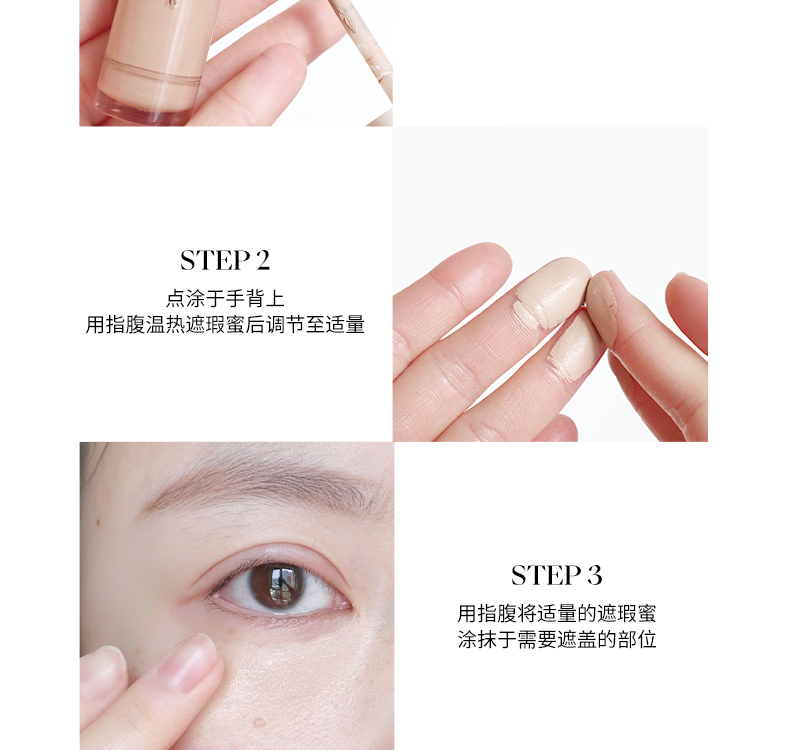 STEP 2

点涂于手背上
用指腹温热遮瑕蜜后调节至适量

STEP 3

用指腹将适量的遮瑕蜜
涂抹于需要遮盖的部位