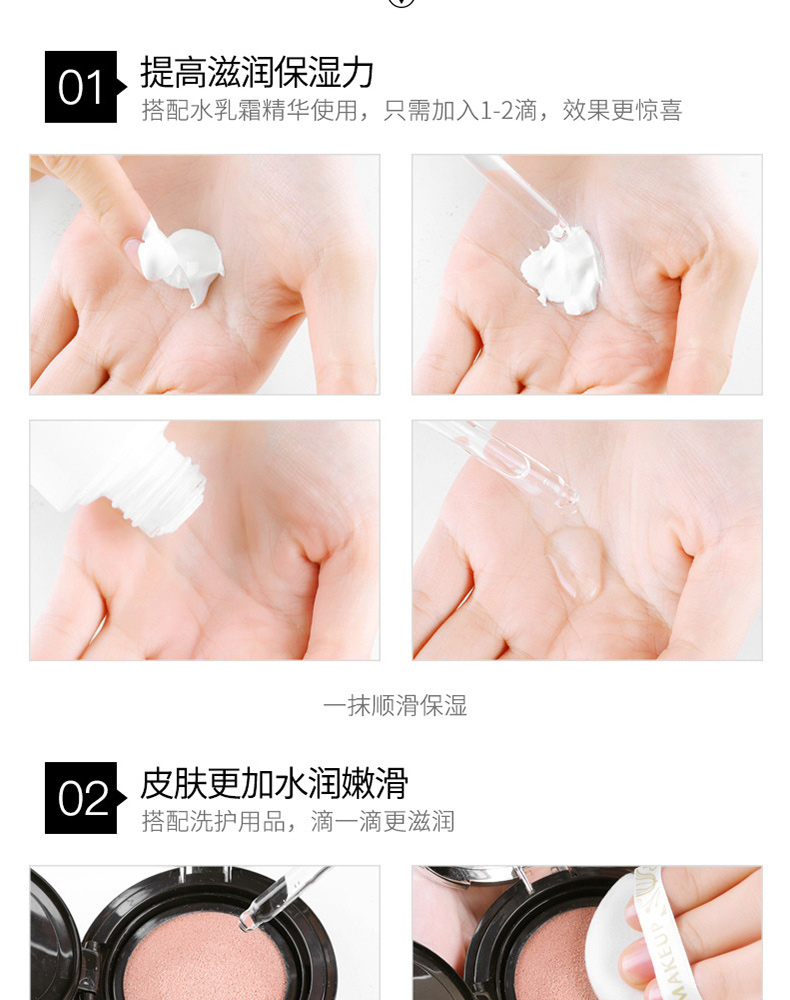 01 提高滋润保湿力
搭配水乳霜精华使用，只需加入1-2滴，效果更惊喜

一抹顺滑保湿

02 皮肤更加水润嫩滑
搭配洗护用品，滴一滴更滋润

MAKEUP