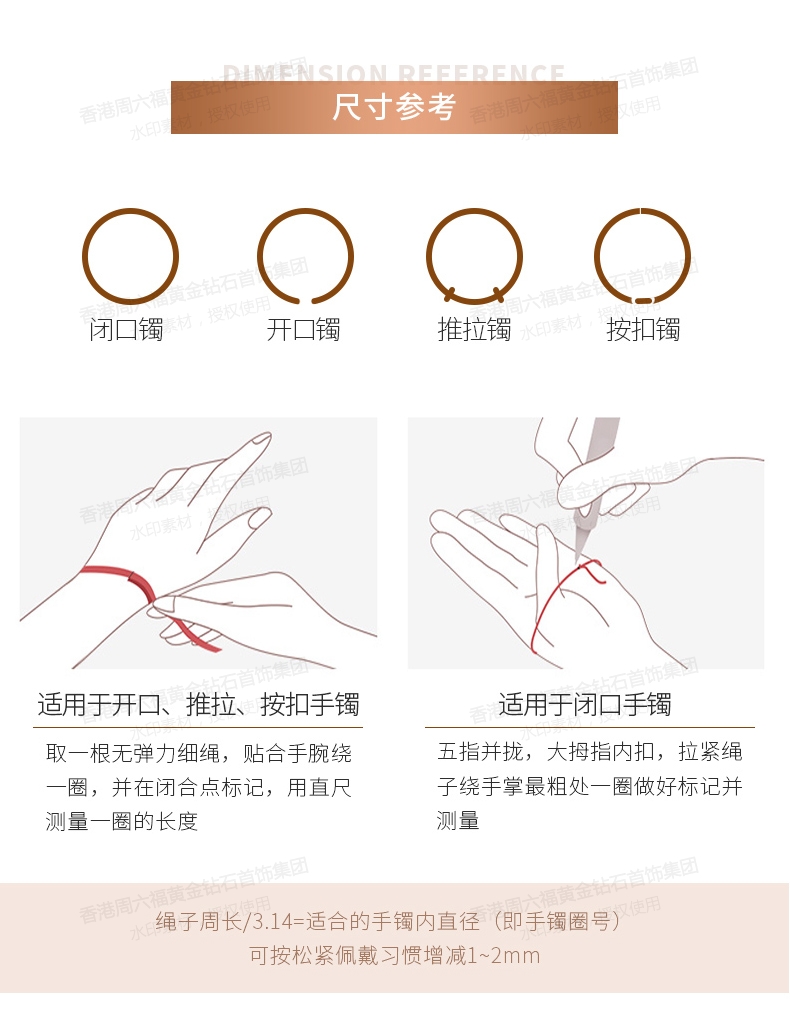 DIMENSION REFERENCE
尺寸参考

香港周六福黄金钻石首饰集团
水印素材，授权使用

闭口镯
开口镯
推拉镯
按扣镯

适用于开口、推拉、按扣手镯
取一根无弹力细绳，贴合手腕绕一圈，并在闭合点标记，用直尺测量一圈的长度

适用于闭口手镯
五指并拢，大拇指内扣，拉紧绳子绕手掌最粗处一圈做好标记并测量

绳子周长/3.14=适合的手镯内直径（即手镯圈号）
可按松紧佩戴习惯增减1~2mm