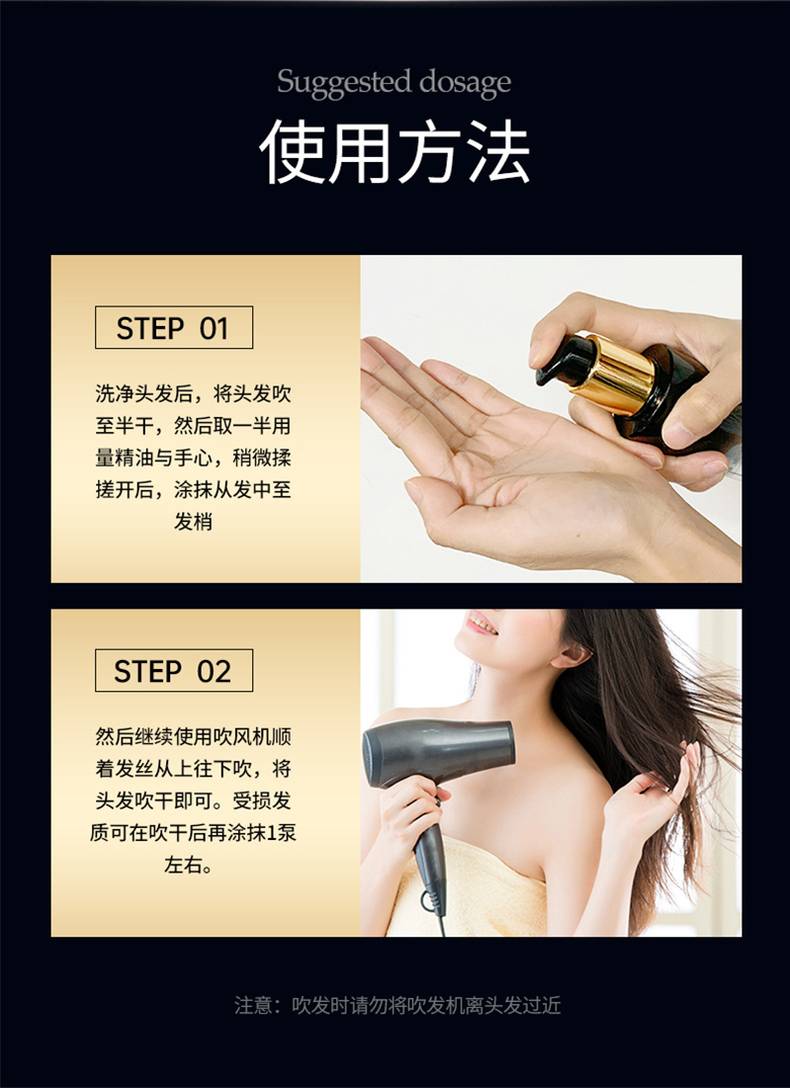 Suggested dosage

使用方法

STEP 01

洗净头发后，将头发吹至半干，然后取一半用量精油与手心，稍微揉搓开后，涂抹从发中至发梢

STEP 02

然后继续使用吹风机顺着发丝从上往下吹，将头发吹干即可。受损发质可在吹干后再涂抹1泵左右。

注意：吹发时请勿将吹发机离头发过近