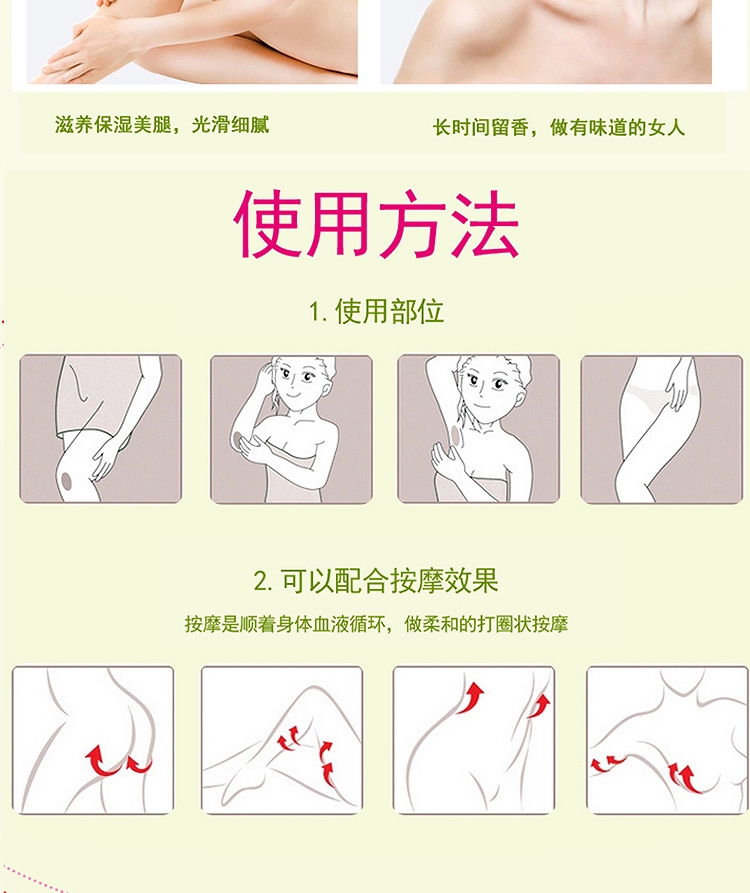 滋养保湿美腿，光滑细腻

长时间留香，做有味道的女人

使用方法

1. 使用部位

2. 可以配合按摩效果

按摩是顺着身体血液循环，做柔和的打圈状按摩