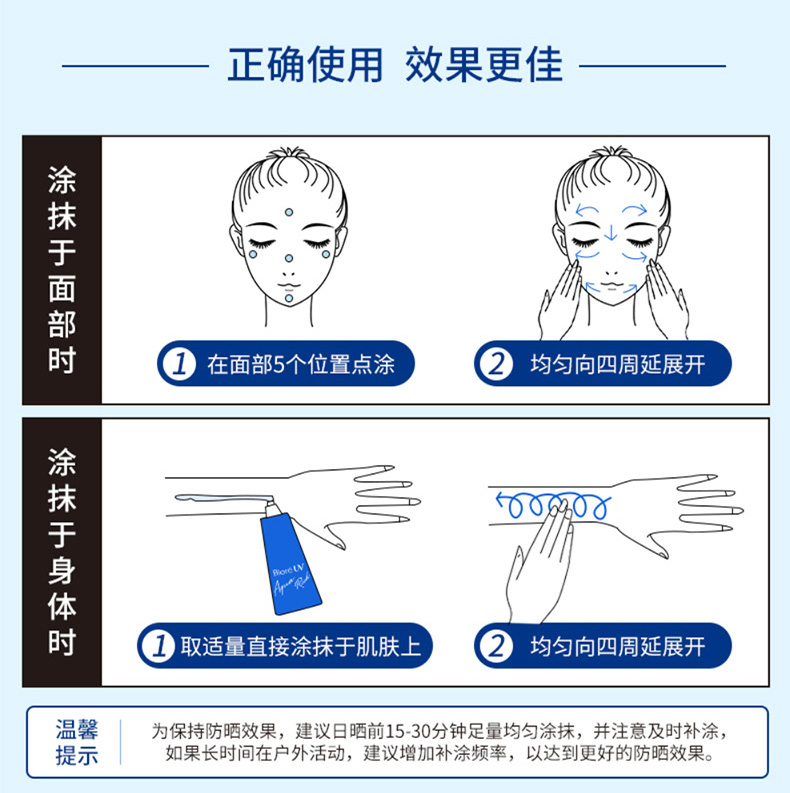 正确使用 效果更佳

涂抹于面部时

1 在面部5个位置点涂

2 均匀向四周延展开

涂抹于身体时

Bioré UV Aqua Rich

1 取适量直接涂抹于肌肤上

2 均匀向四周延展开

温馨提示

为保持防晒效果，建议日晒前15-30分钟足量均匀涂抹，并注意及时补涂，如果长时间在户外活动，建议增加补涂频率，以达到更好的防晒效果。