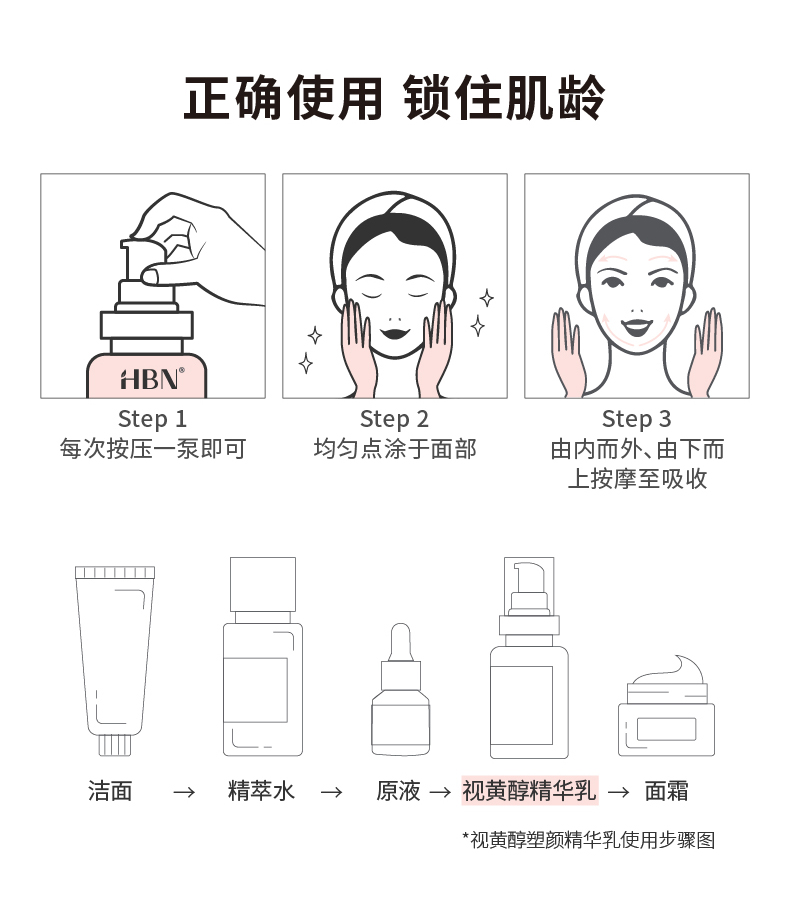 正确使用 锁住肌龄

HBN®

Step 1
每次按压一泵即可

Step 2
均匀点涂于面部

Step 3
由内而外、由下而上按摩至吸收

洁面 → 精萃水 → 原液 → 视黄醇精华乳 → 面霜

*视黄醇塑颜精华乳使用步骤图