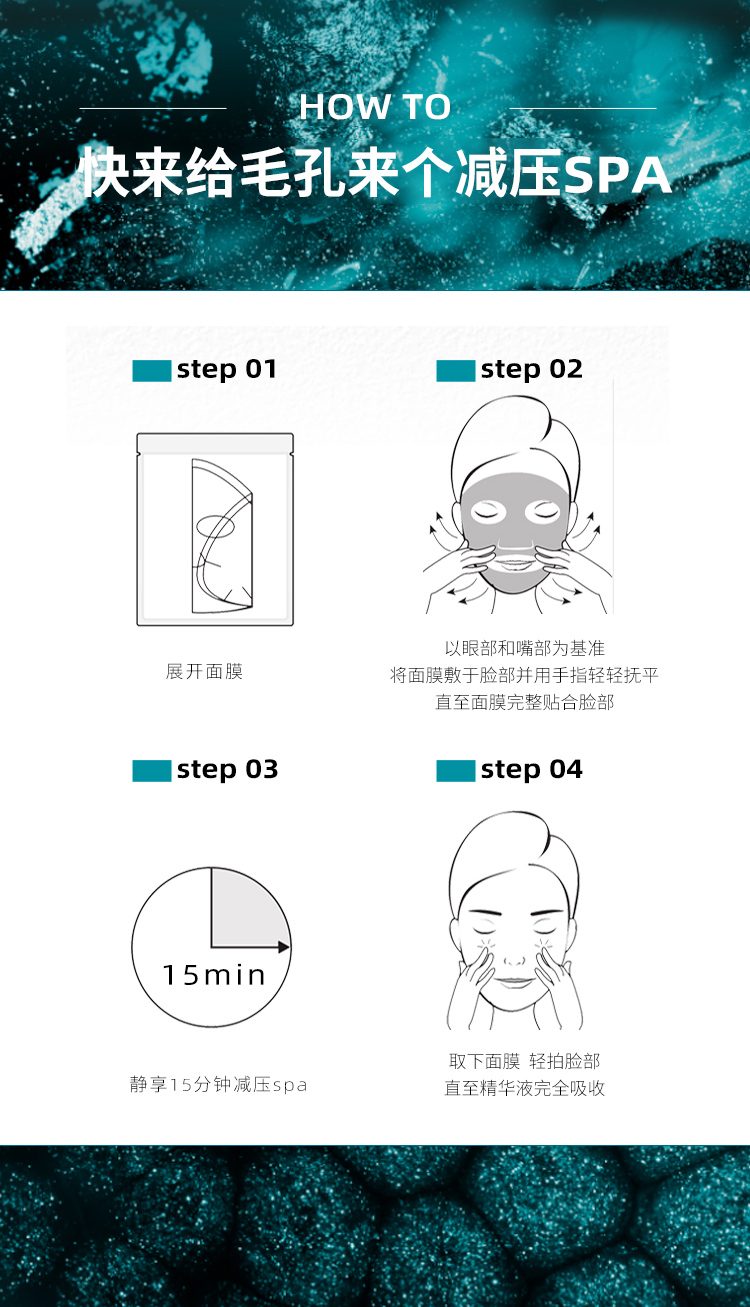 HOW TO
快来给毛孔来个减压SPA

step 01

展开面膜

step 02

以眼部和嘴部为基准
将面膜敷于脸部并用手指轻轻抚平
直至面膜完整贴合脸部

step 03

15min

静享15分钟减压spa

step 04

取下面膜 轻拍脸部
直至精华液完全吸收