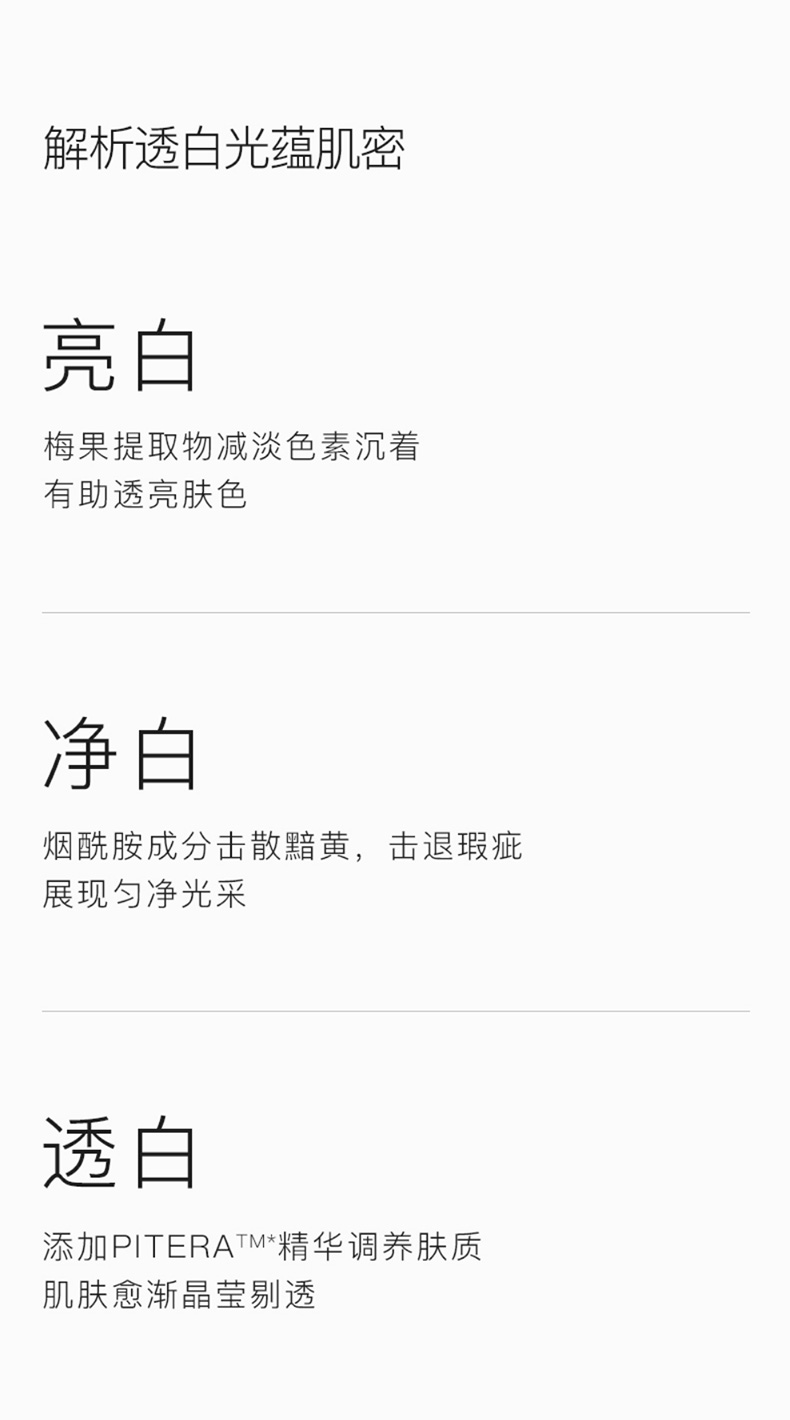 解析透白光蕴肌密

亮白

梅果提取物减淡色素沉着
有助透亮肤色

净白

烟酰胺成分击散黯黄，击退瑕疵
展现匀净光采

透白

添加PITERA™*精华调养肤质
肌肤愈渐晶莹剔透