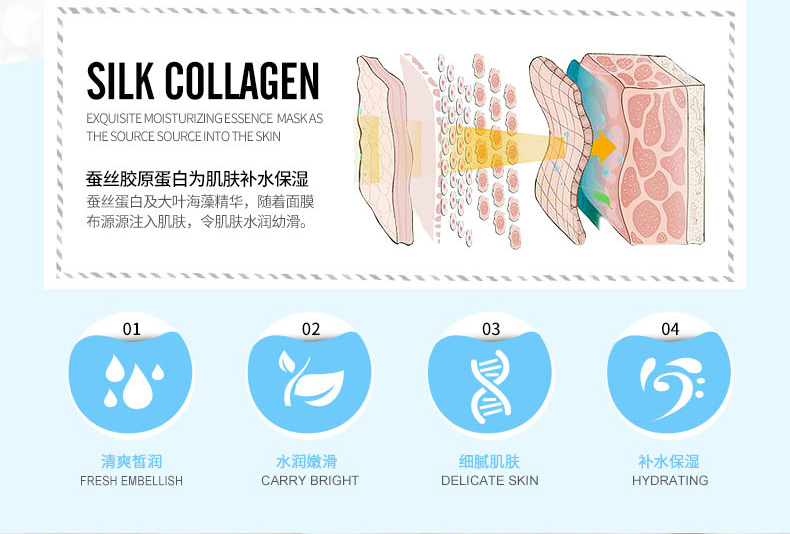 SILK COLLAGEN

EXQUISITE MOISTURIZING ESSENCE MASK AS THE SOURCE SOURCE INTO THE SKIN

蚕丝胶原蛋白为肌肤补水保湿

蚕丝蛋白及大叶海藻精华，随着面膜布源源注入肌肤，令肌肤水润幼滑。

01

清爽皙润

FRESH EMBELLISH

02

水润嫩滑

CARRY BRIGHT

03

细腻肌肤

DELICATE SKIN

04

补水保湿

HYDRATING