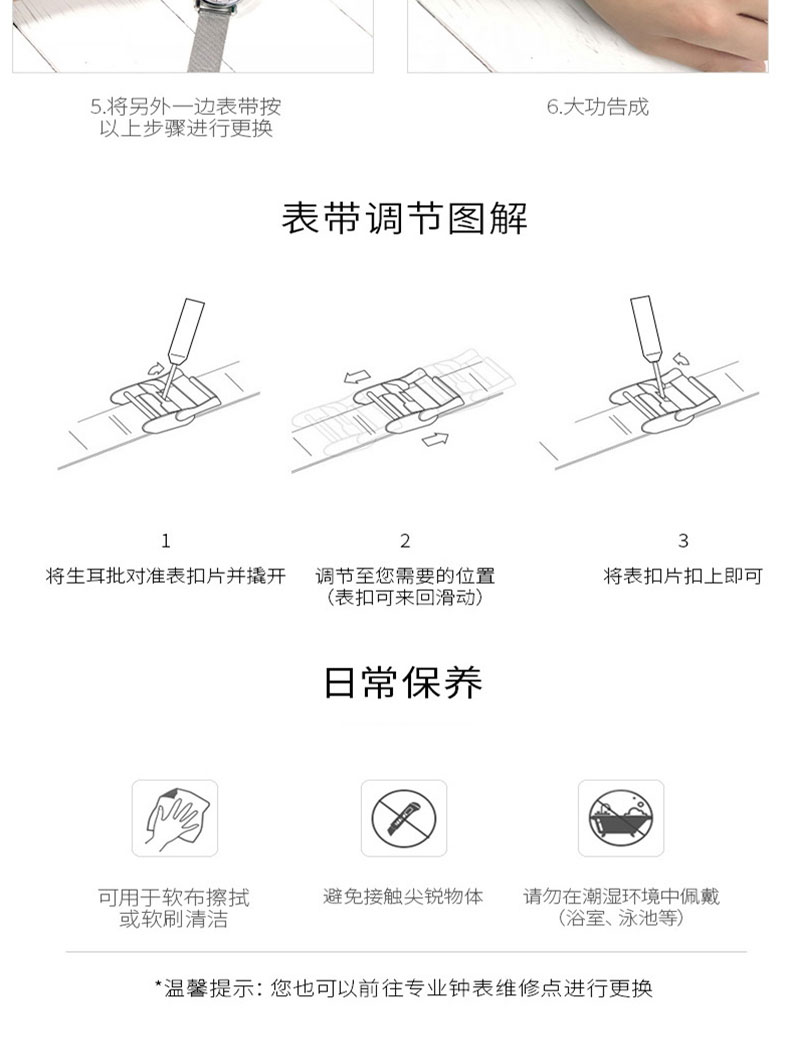 5.将另外一边表带按以上步骤进行更换

6.大功告成

表带调节图解

1
将生耳批对准表扣片并撬开

2
调节至您需要的位置（表扣可来回滑动）

3
将表扣片扣上即可

日常保养

可用于软布擦拭或软刷清洁

避免接触尖锐物体

请勿在潮湿环境中佩戴（浴室、泳池等）

*温馨提示：您也可以前往专业钟表维修点进行更换