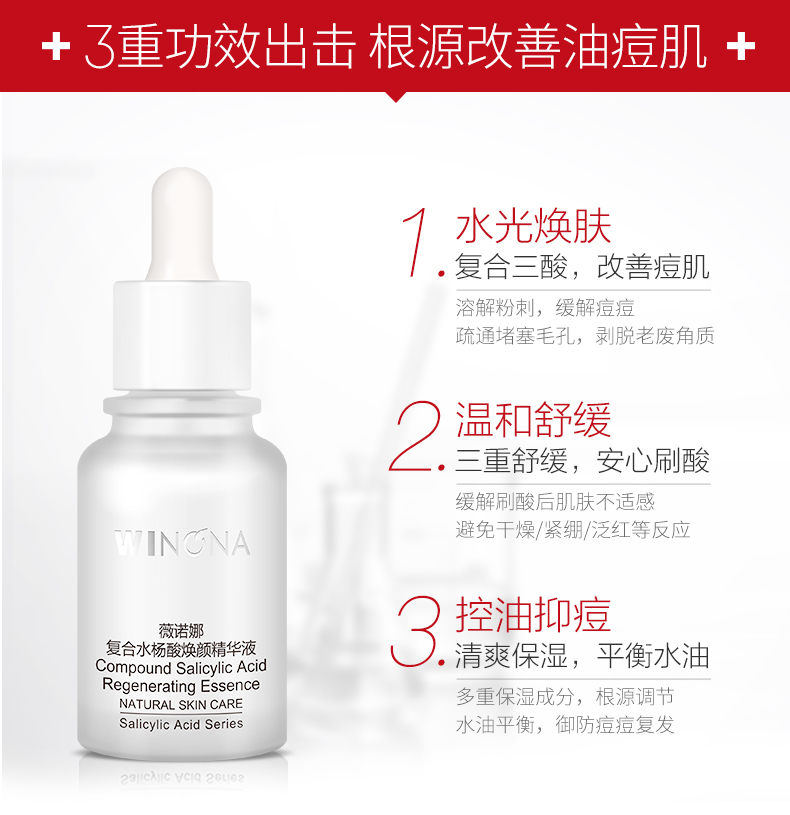 + 3重功效出击 根源改善油痘肌 +

WINONA
薇诺娜
复合水杨酸焕颜精华液
Compound Salicylic Acid Regenerating Essence
NATURAL SKIN CARE
Salicylic Acid Series

1. 水光焕肤
复合三酸，改善痘肌
溶解粉刺，缓解痘痘
疏通堵塞毛孔，剥脱老废角质

2. 温和舒缓
三重舒缓，安心刷酸
缓解刷酸后肌肤不适感
避免干燥/紧绷/泛红等反应

3. 控油抑痘
清爽保湿，平衡水油
多重保湿成分，根源调节
水油平衡，御防痘痘复发