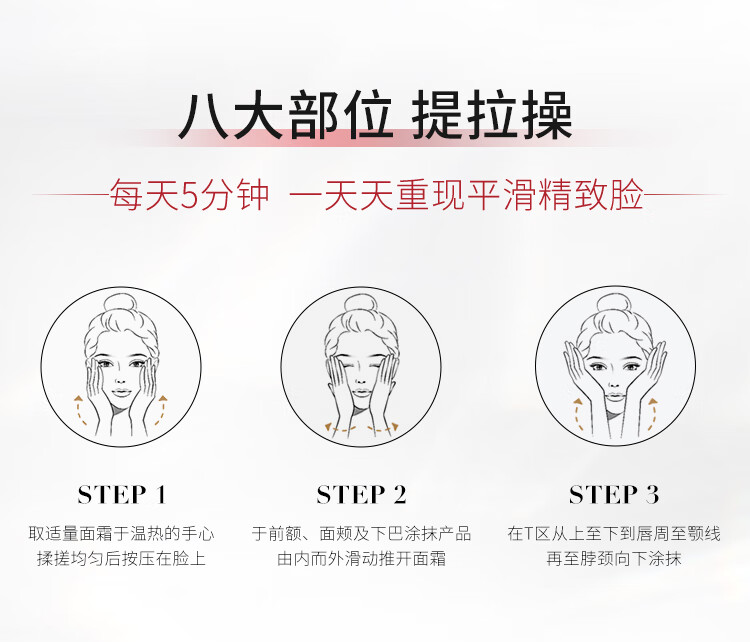 八大部位 提拉操

每天5分钟 一天天重现平滑精致脸

STEP 1

取适量面霜于温热的手心
揉搓均匀后按压在脸上

STEP 2

于前额、面颊及下巴涂抹产品
由内而外滑动推开面霜

STEP 3

在T区从上至下到唇周至颚线
再至脖颈向下涂抹