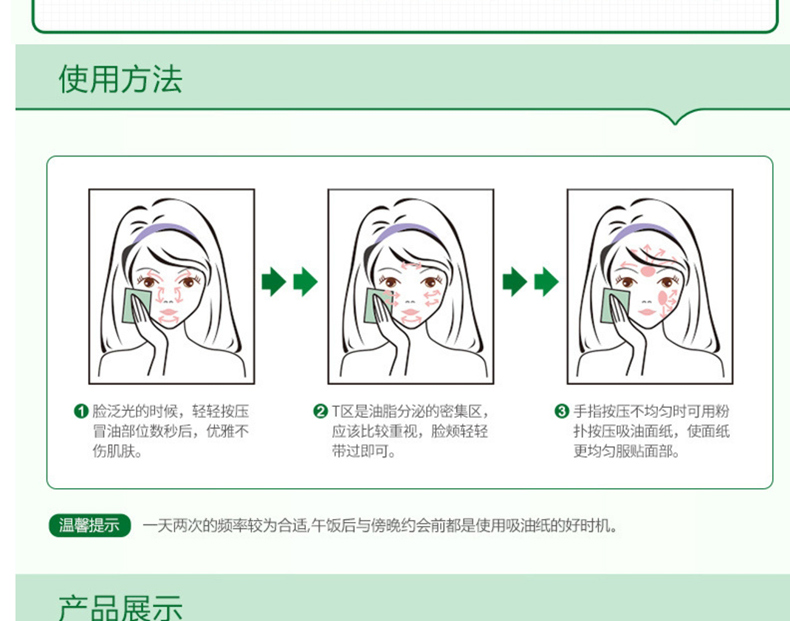 使用方法

❶ 脸泛光的时候，轻轻按压冒油部位数秒后，优雅不伤肌肤。

❷ T区是油脂分泌的密集区，应该比较重视，脸颊轻轻带过即可。

❸ 手指按压不均匀时可用粉扑按压吸油面纸，使面纸更均匀服贴面部。

温馨提示 一天两次的频率较为合适,午饭后与傍晚约会前都是使用吸油纸的好时机。

产品展示