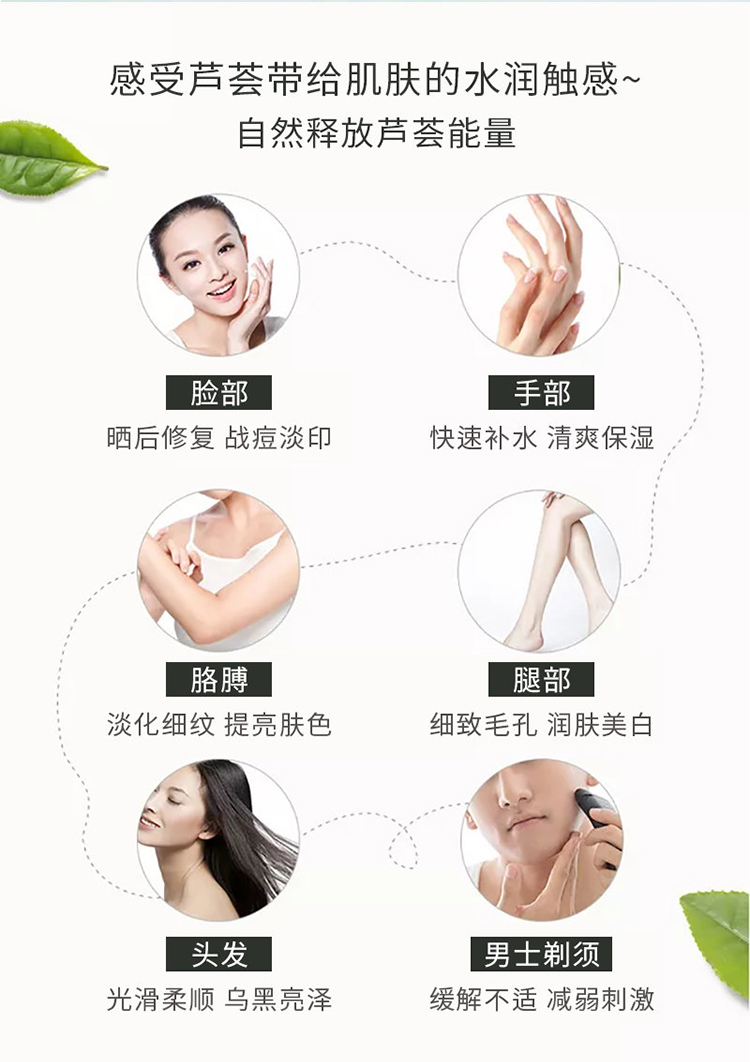 感受芦荟带给肌肤的水润触感~
自然释放芦荟能量

脸部
晒后修复 战痘淡印

手部
快速补水 清爽保湿

胳膊
淡化细纹 提亮肤色

腿部
细致毛孔 润肤美白

头发
光滑柔顺 乌黑亮泽

男士剃须
缓解不适 减弱刺激