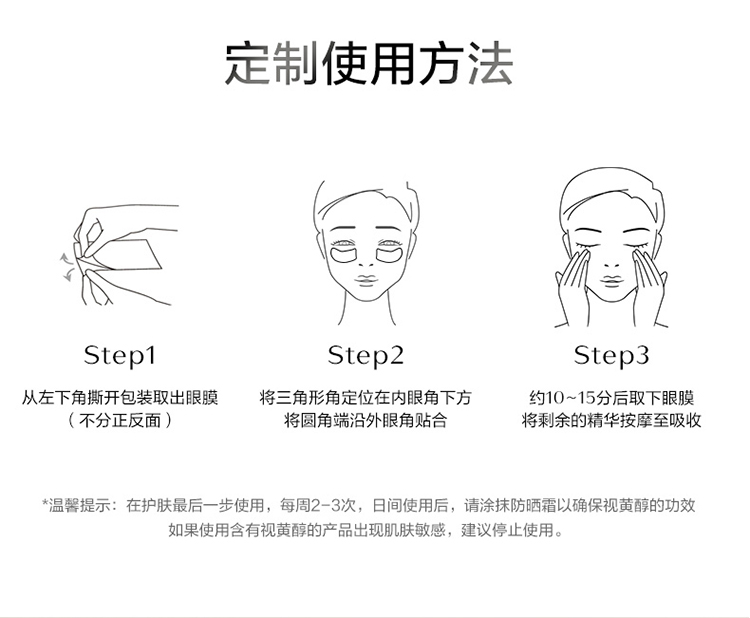 定制使用方法

Step1
从左下角撕开包装取出眼膜
（不分正反面）

Step2
将三角形角定位在内眼角下方
将圆角端沿外眼角贴合

Step3
约10~15分后取下眼膜
将剩余的精华按摩至吸收

*温馨提示：在护肤最后一步使用，每周2-3次，日间使用后，请涂抹防晒霜以确保视黄醇的功效
如果使用含有视黄醇的产品出现肌肤敏感，建议停止使用。