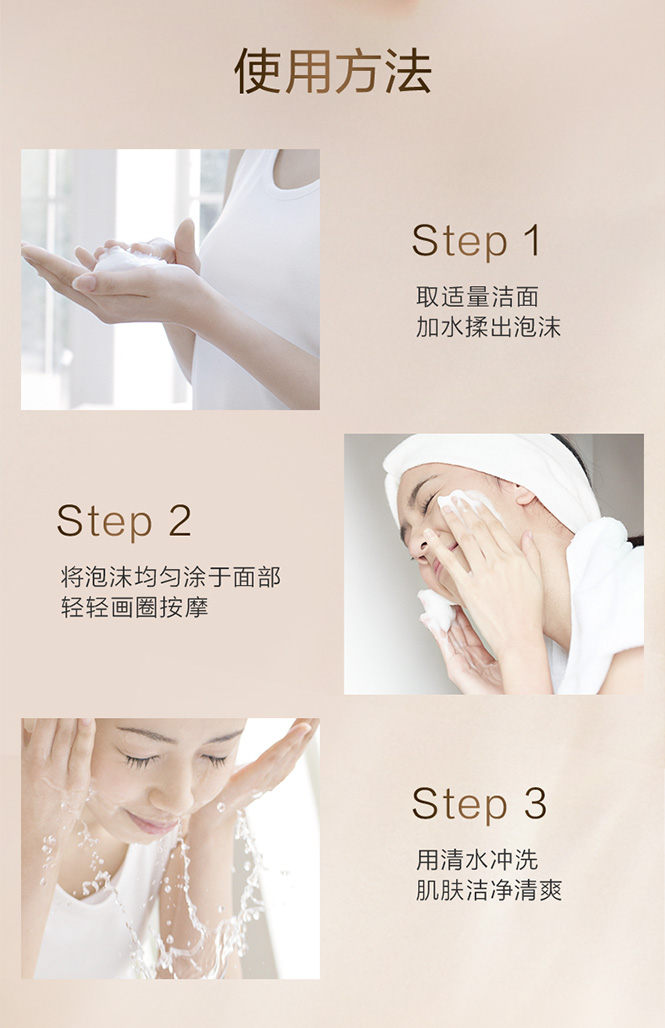 使用方法

Step 1

取适量洁面
加水揉出泡沫

Step 2

将泡沫均匀涂于面部
轻轻画圈按摩

Step 3

用清水冲洗
肌肤洁净清爽