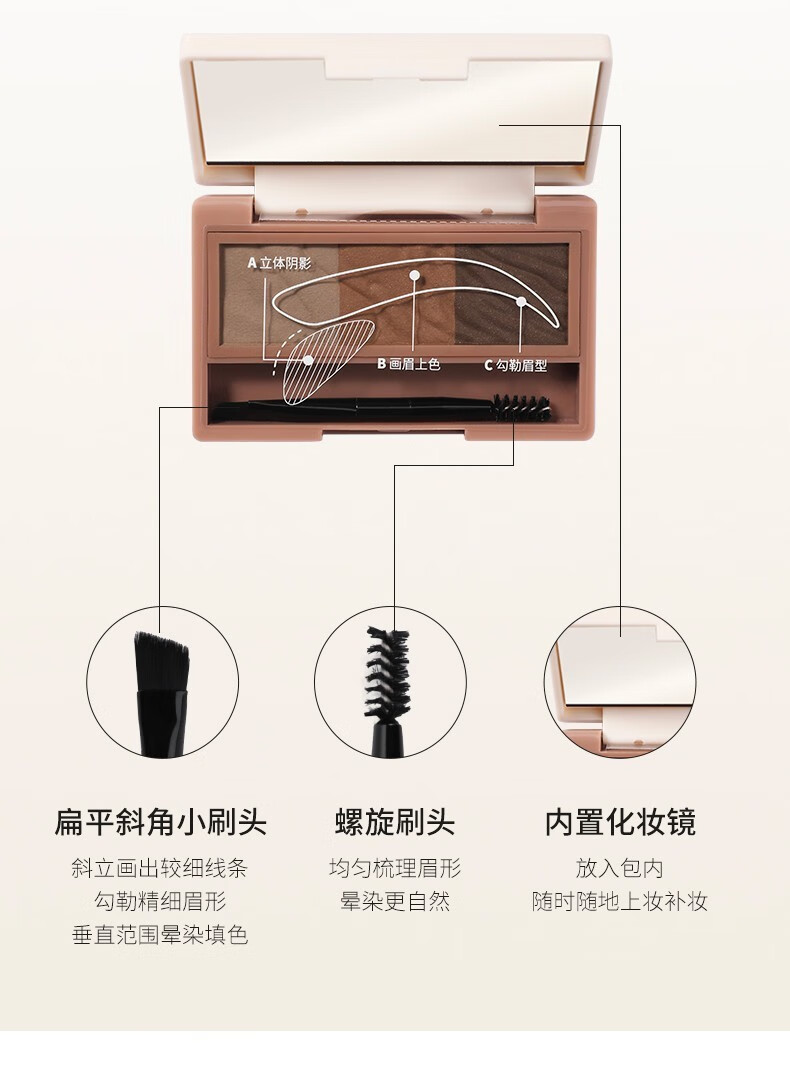 A 立体阴影

B 画眉上色

C 勾勒眉型

扁平斜角小刷头

斜立画出较细线条
勾勒精细眉形
垂直范围晕染填色

螺旋刷头

均匀梳理眉形
晕染更自然

内置化妆镜

放入包内
随时随地上妆补妆