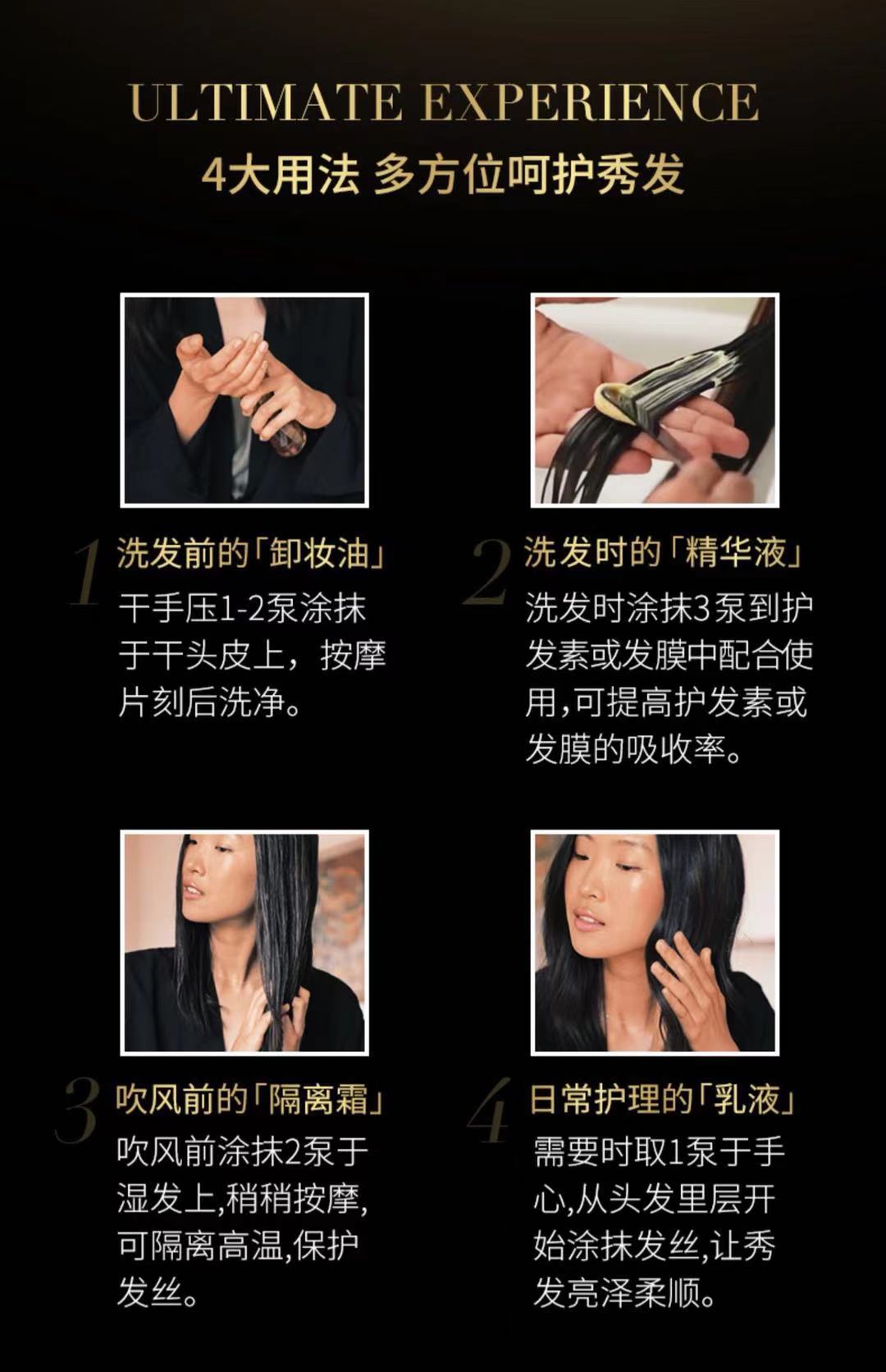 ULTIMATE EXPERIENCE
4大用法 多方位呵护秀发

1 洗发前的「卸妆油」
干手压1-2泵涂抹于干头皮上，按摩片刻后洗净。

2 洗发时的「精华液」
洗发时涂抹3泵到护发素或发膜中配合使用,可提高护发素或发膜的吸收率。

3 吹风前的「隔离霜」
吹风前涂抹2泵于湿发上,稍稍按摩,可隔离高温,保护发丝。

4 日常护理的「乳液」
需要时取1泵于手心,从头发里层开始涂抹发丝,让秀发亮泽柔顺。