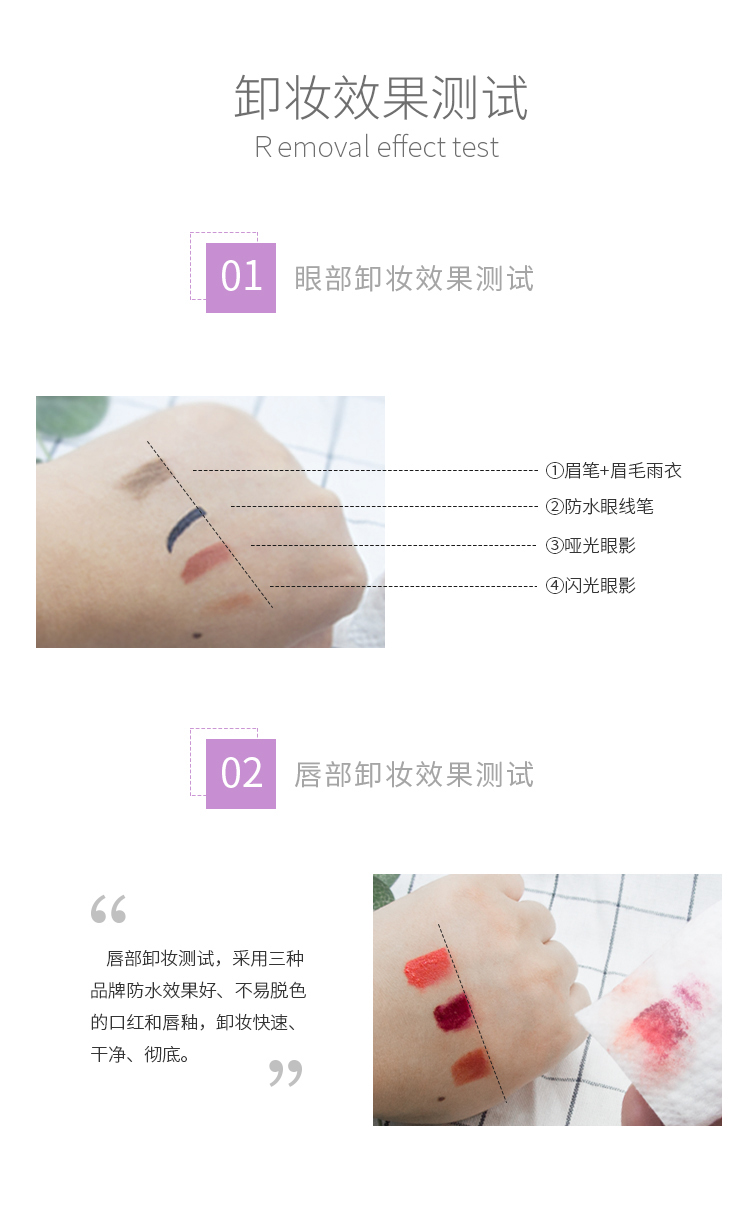 卸妆效果测试
R emoval effect test

01 眼部卸妆效果测试

①眉笔+眉毛雨衣
②防水眼线笔
③哑光眼影
④闪光眼影

02 唇部卸妆效果测试

“
唇部卸妆测试，采用三种品牌防水效果好、不易脱色的口红和唇釉，卸妆快速、干净、彻底。
”