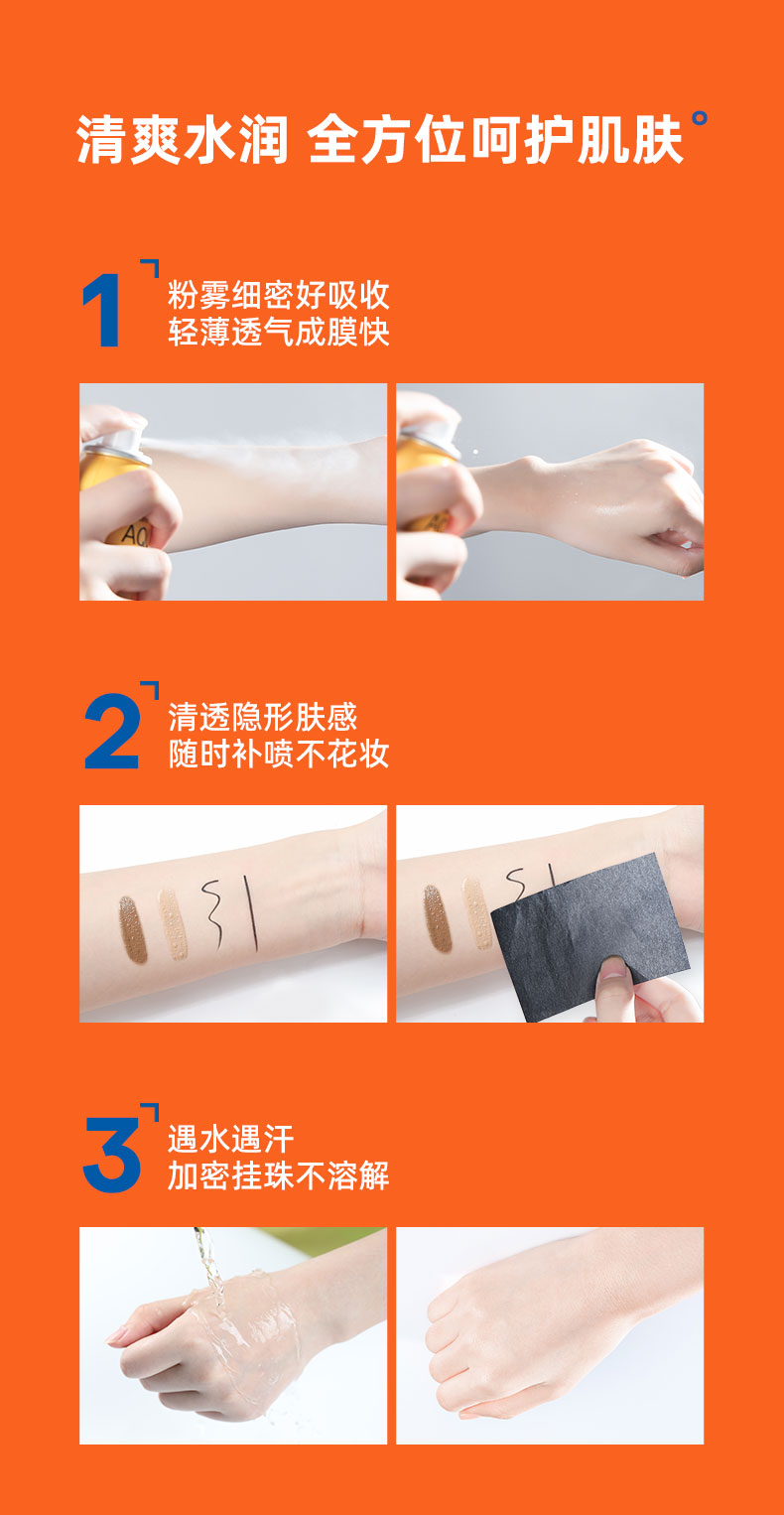 清爽水润 全方位呵护肌肤°

1
粉雾细密好吸收
轻薄透气成膜快

AQ

2
清透隐形肤感
随时补喷不花妆

3
遇水遇汗
加密挂珠不溶解