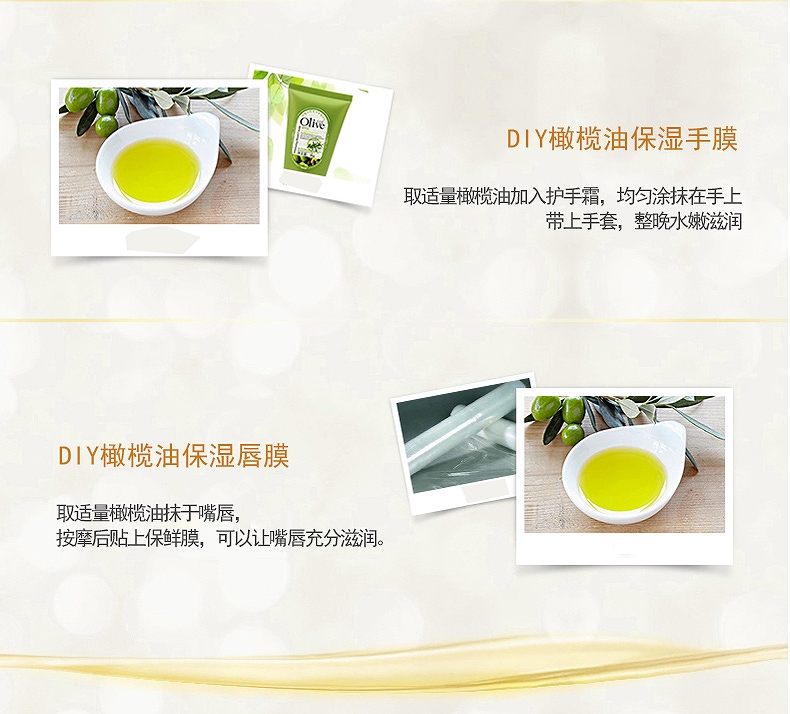 Olive

DIY橄榄油保湿手膜

取适量橄榄油加入护手霜，均匀涂抹在手上
带上手套，整晚水嫩滋润

DIY橄榄油保湿唇膜

取适量橄榄油抹于嘴唇，
按摩后贴上保鲜膜，可以让嘴唇充分滋润。