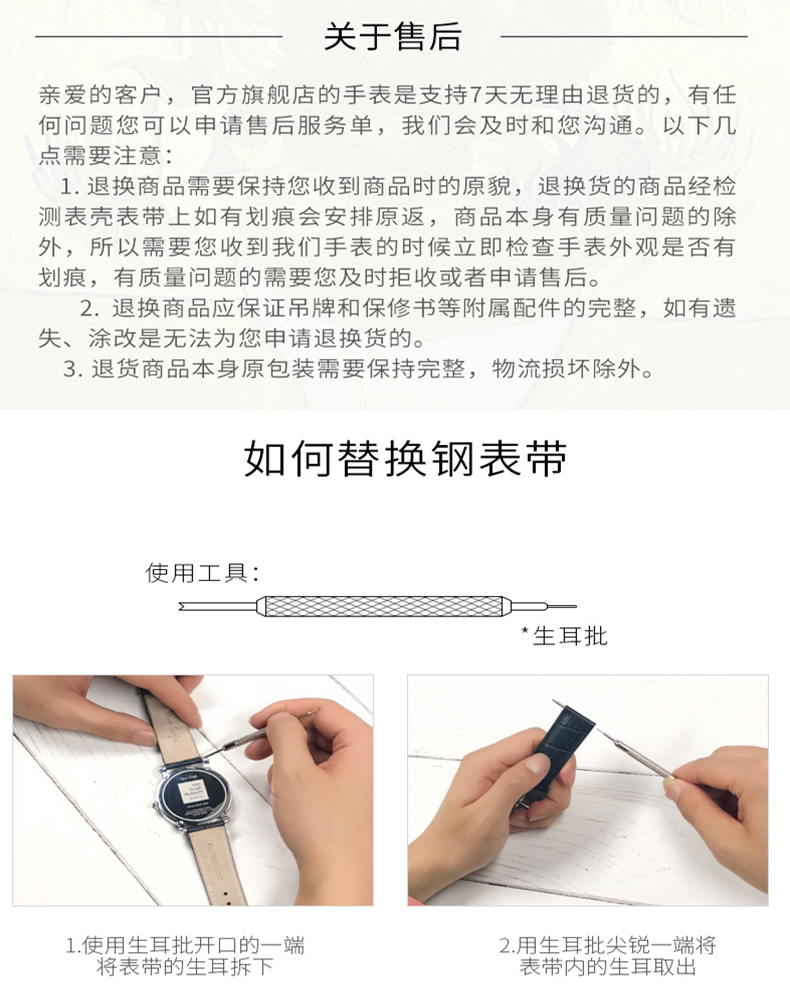 关于售后

亲爱的客户，官方旗舰店的手表是支持7天无理由退货的，有任何问题您可以申请售后服务单，我们会及时和您沟通。以下几点需要注意：

1. 退换商品需要保持您收到商品时的原貌，退换货的商品经检测表壳表带上如有划痕会安排原返，商品本身有质量问题的除外，所以需要您收到我们手表的时候立即检查手表外观是否有划痕，有质量问题的需要您及时拒收或者申请售后。

2. 退换商品应保证吊牌和保修书等附属配件的完整，如有遗失、涂改是无法为您申请退换货的。

3. 退货商品本身原包装需要保持完整，物流损坏除外。

如何替换钢表带

使用工具：

*生耳批

1.使用生耳批开口的一端将表带的生耳拆下

2.用生耳批尖锐一端将表带内的生耳取出