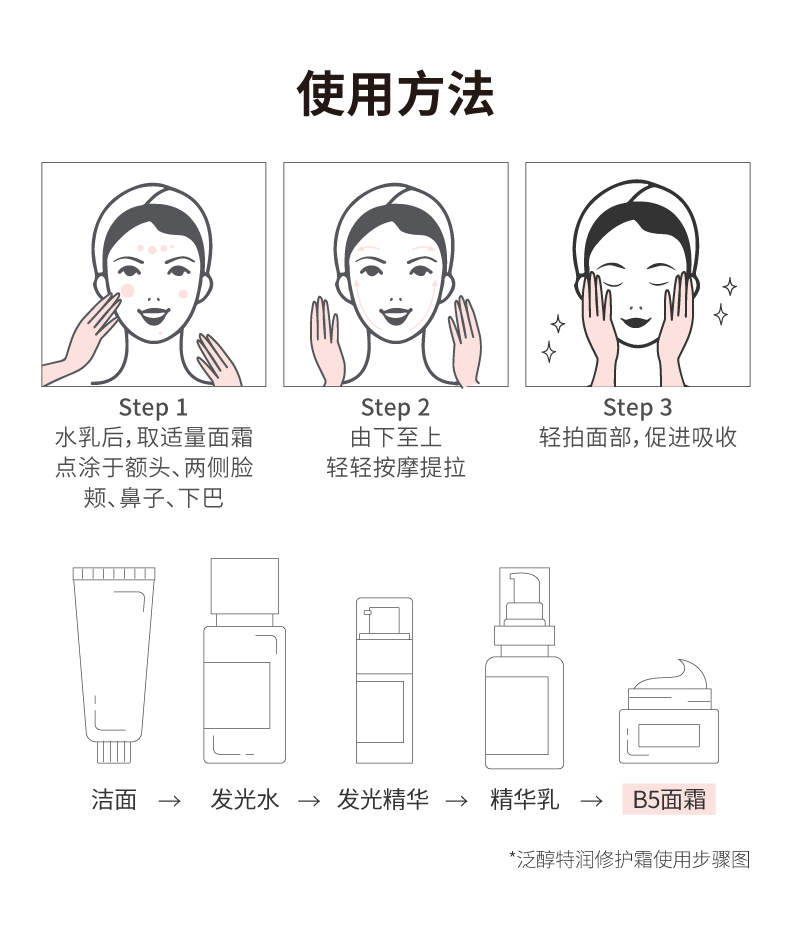 使用方法

Step 1
水乳后，取适量面霜点涂于额头、两侧脸颊、鼻子、下巴

Step 2
由下至上
轻轻按摩提拉

Step 3
轻拍面部，促进吸收

洁面 → 发光水 → 发光精华 → 精华乳 → B5面霜

*泛醇特润修护霜使用步骤图