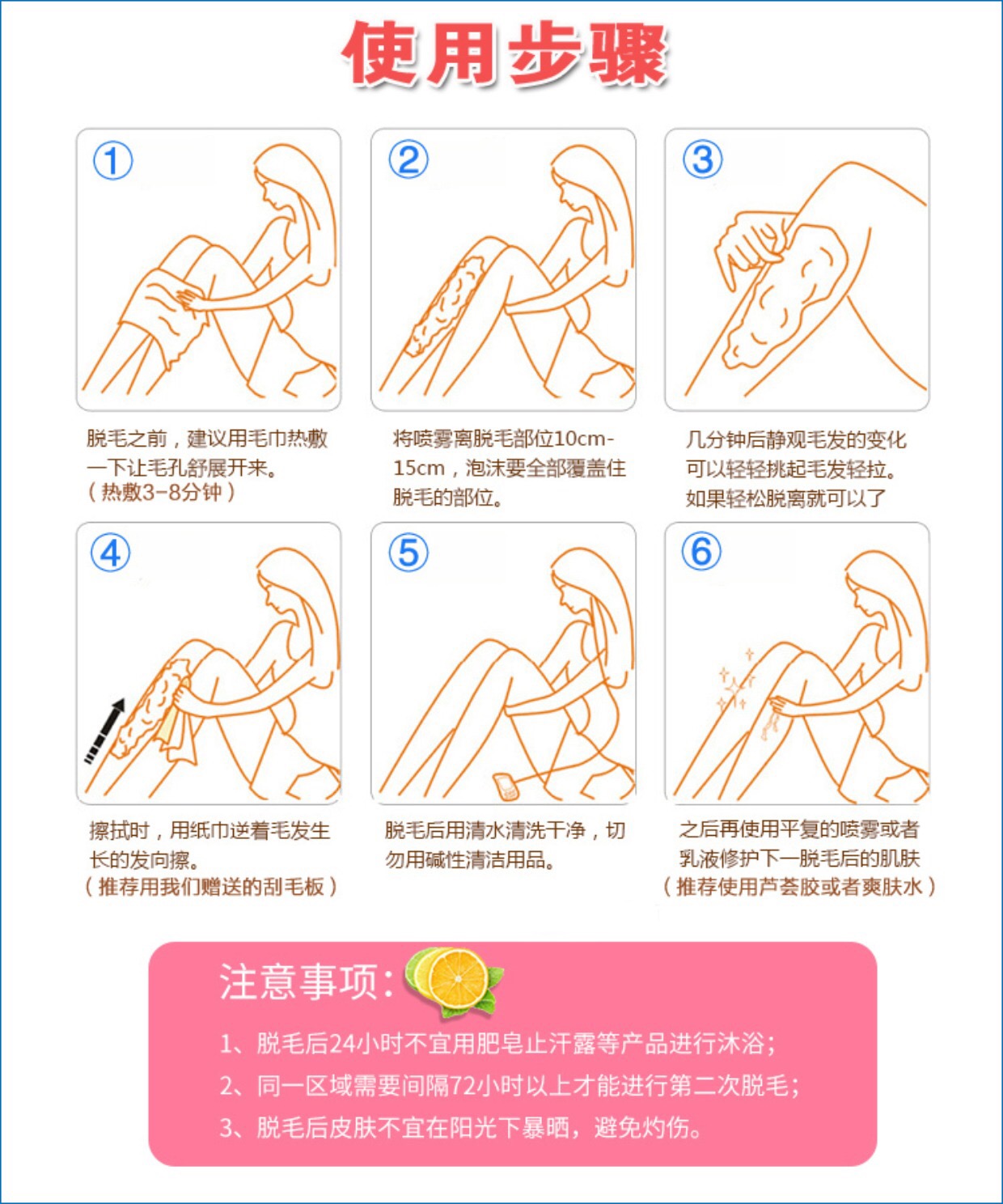 使用步骤

①

脱毛之前，建议用毛巾热敷一下让毛孔舒展开来。
（热敷3-8分钟）

②

将喷雾离脱毛部位10cm-15cm，泡沫要全部覆盖住脱毛的部位。

③

几分钟后静观毛发的变化可以轻轻挑起毛发轻拉。如果轻松脱离就可以了

④

擦拭时，用纸巾逆着毛发生长的发向擦。
（推荐用我们赠送的刮毛板）

⑤

脱毛后用清水清洗干净，切勿用碱性清洁用品。

⑥

之后再使用平复的喷雾或者乳液修护下一脱毛后的肌肤
（推荐使用芦荟胶或者爽肤水）

注意事项:

1、脱毛后24小时不宜用肥皂止汗露等产品进行沐浴;
2、同一区域需要间隔72小时以上才能进行第二次脱毛;
3、脱毛后皮肤不宜在阳光下暴晒，避免灼伤。