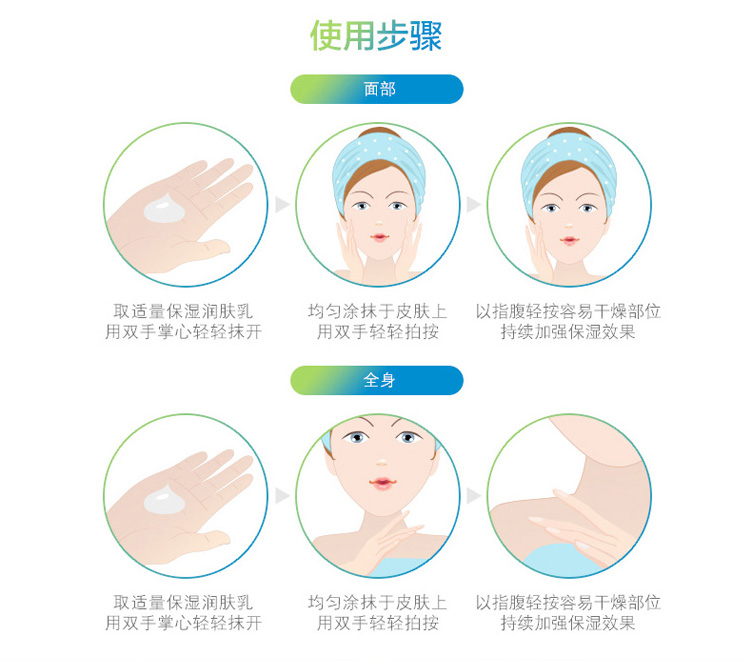 使用步骤

面部

取适量保湿润肤乳
用双手掌心轻轻抹开

均匀涂抹于皮肤上
用双手轻轻拍按

以指腹轻按容易干燥部位
持续加强保湿效果

全身

取适量保湿润肤乳
用双手掌心轻轻抹开

均匀涂抹于皮肤上
用双手轻轻拍按

以指腹轻按容易干燥部位
持续加强保湿效果