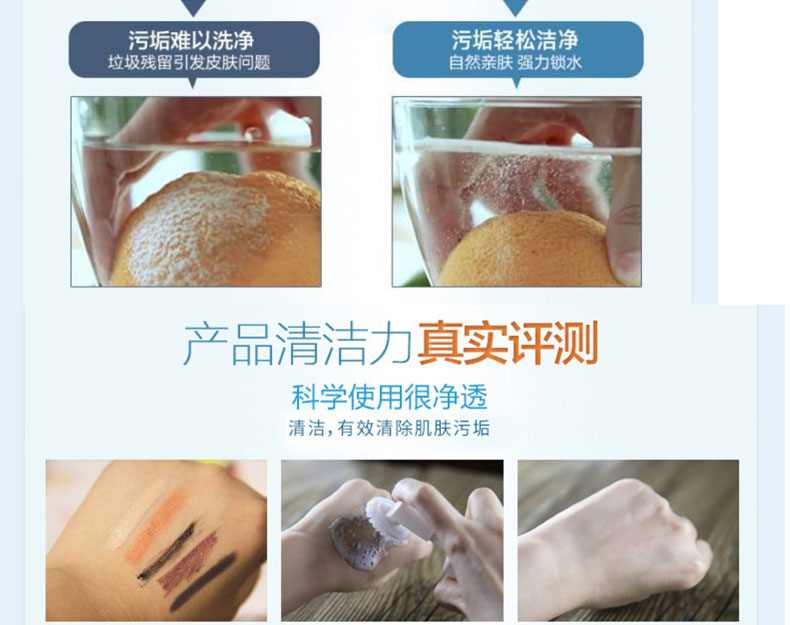 污垢难以洗净
垃圾残留引发皮肤问题

污垢轻松洁净
自然亲肤 强力锁水

产品清洁力真实评测

科学使用很净透
清洁，有效清除肌肤污垢