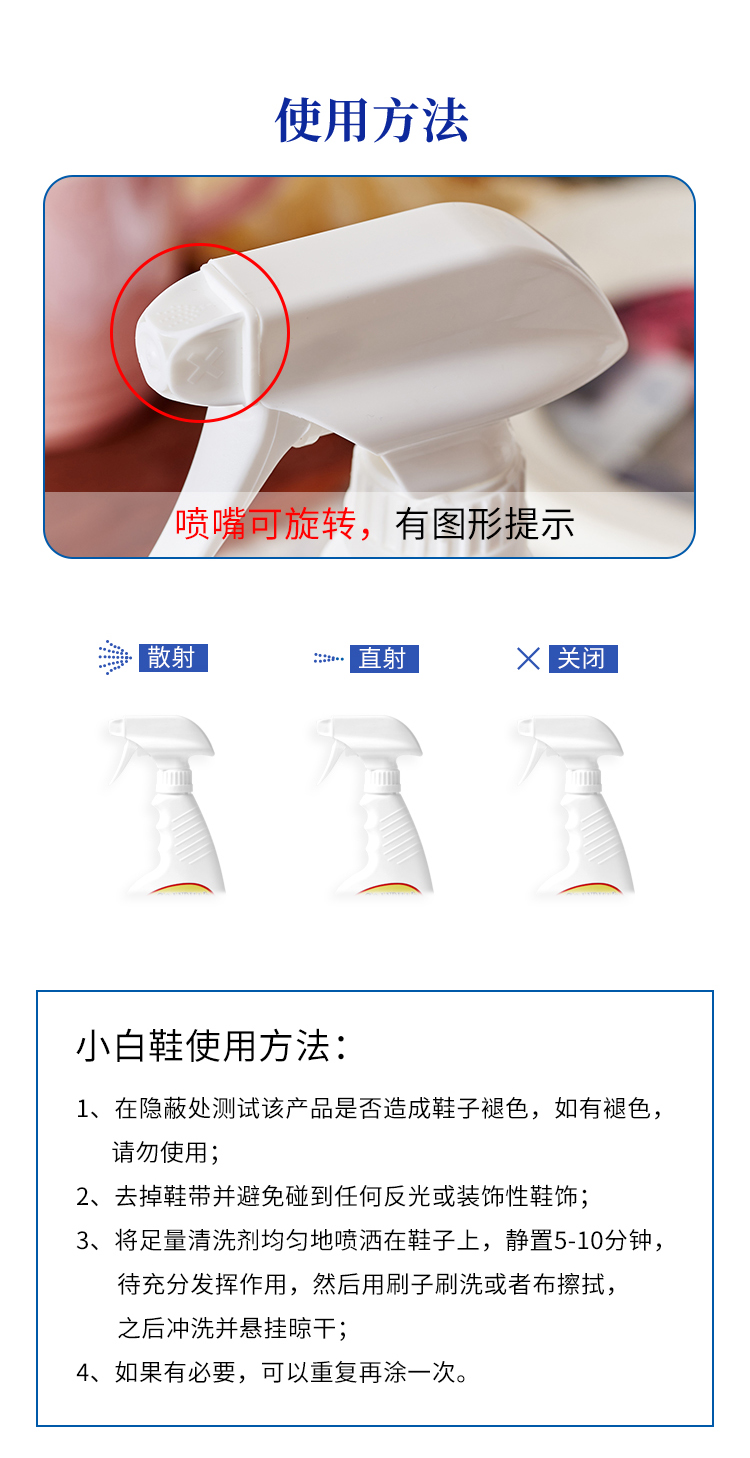 使用方法

喷嘴可旋转，有图形提示

散射

直射

关闭

小白鞋使用方法：

1、在隐蔽处测试该产品是否造成鞋子褪色，如有褪色，请勿使用；

2、去掉鞋带并避免碰到任何反光或装饰性鞋饰；

3、将足量清洗剂均匀地喷洒在鞋子上，静置5-10分钟，待充分发挥作用，然后用刷子刷洗或者布擦拭，之后冲洗并悬挂晾干；

4、如果有必要，可以重复再涂一次。