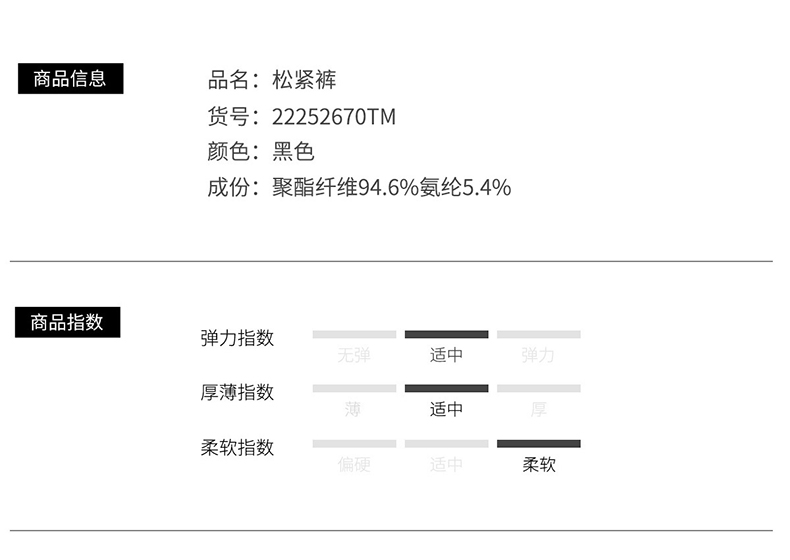 商品信息

品名：松紧裤
货号：22252670TM
颜色：黑色
成份：聚酯纤维94.6%氨纶5.4%

商品指数

弹力指数
无弹 适中 弹力

厚薄指数
薄 适中 厚

柔软指数
偏硬 适中 柔软