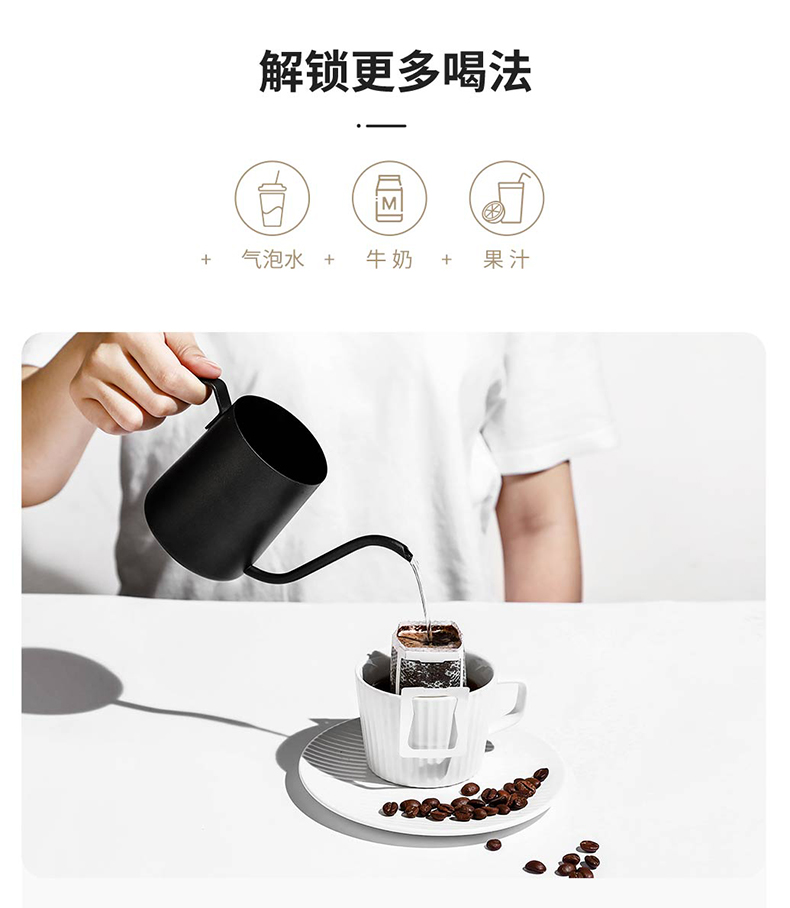 解锁更多喝法

M

+ 气泡水 + 牛奶 + 果汁