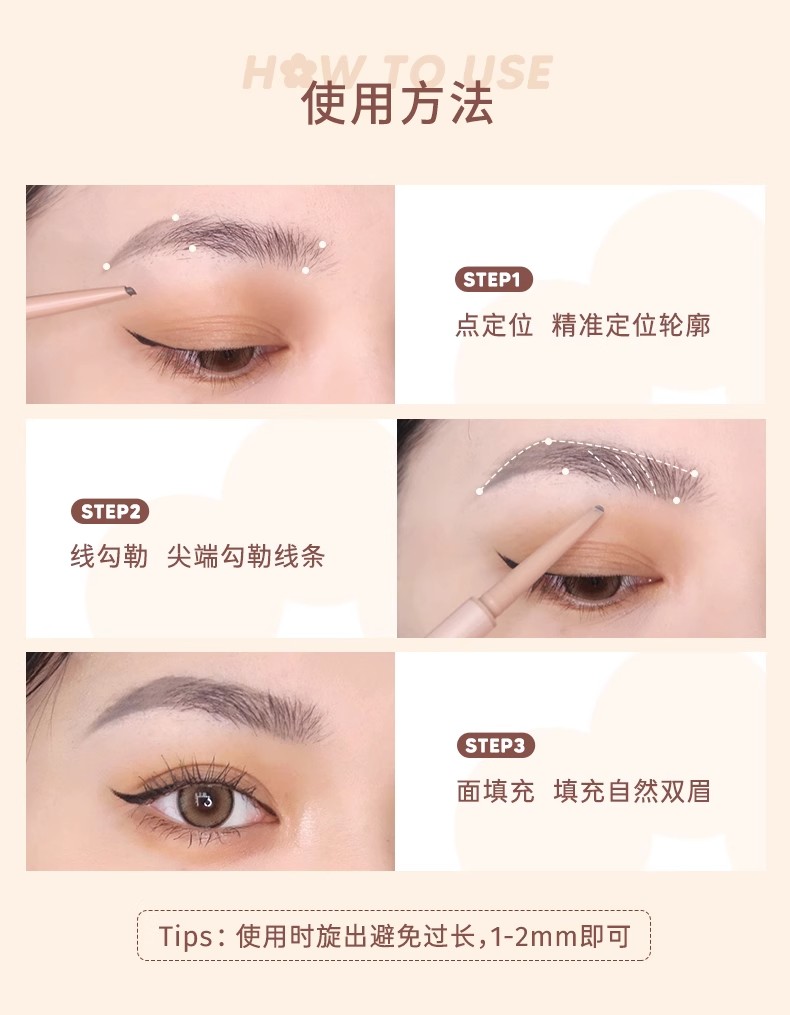 HOW TO USE
使用方法

STEP1
点定位 精准定位轮廓

STEP2
线勾勒 尖端勾勒线条

STEP3
面填充 填充自然双眉

Tips：使用时旋出避免过长，1-2mm即可