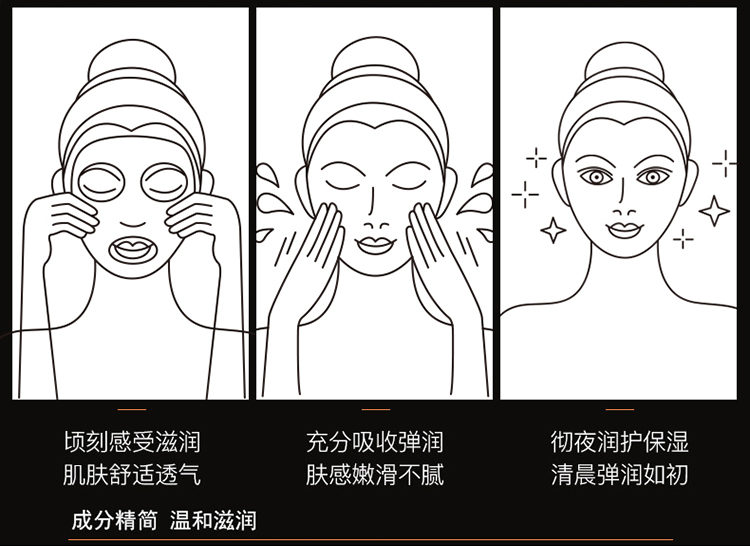 顷刻感受滋润
肌肤舒适透气

充分吸收弹润
肤感嫩滑不腻

彻夜润护保湿
清晨弹润如初

成分精简 温和滋润