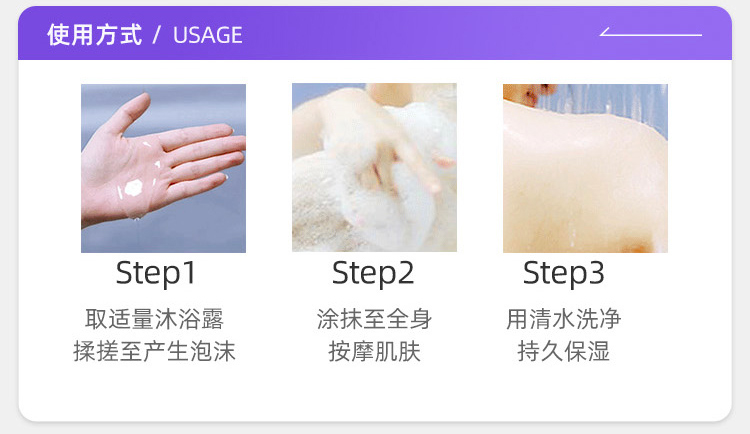 使用方式 / USAGE

Step1
取适量沐浴露
揉搓至产生泡沫

Step2
涂抹至全身
按摩肌肤

Step3
用清水洗净
持久保湿