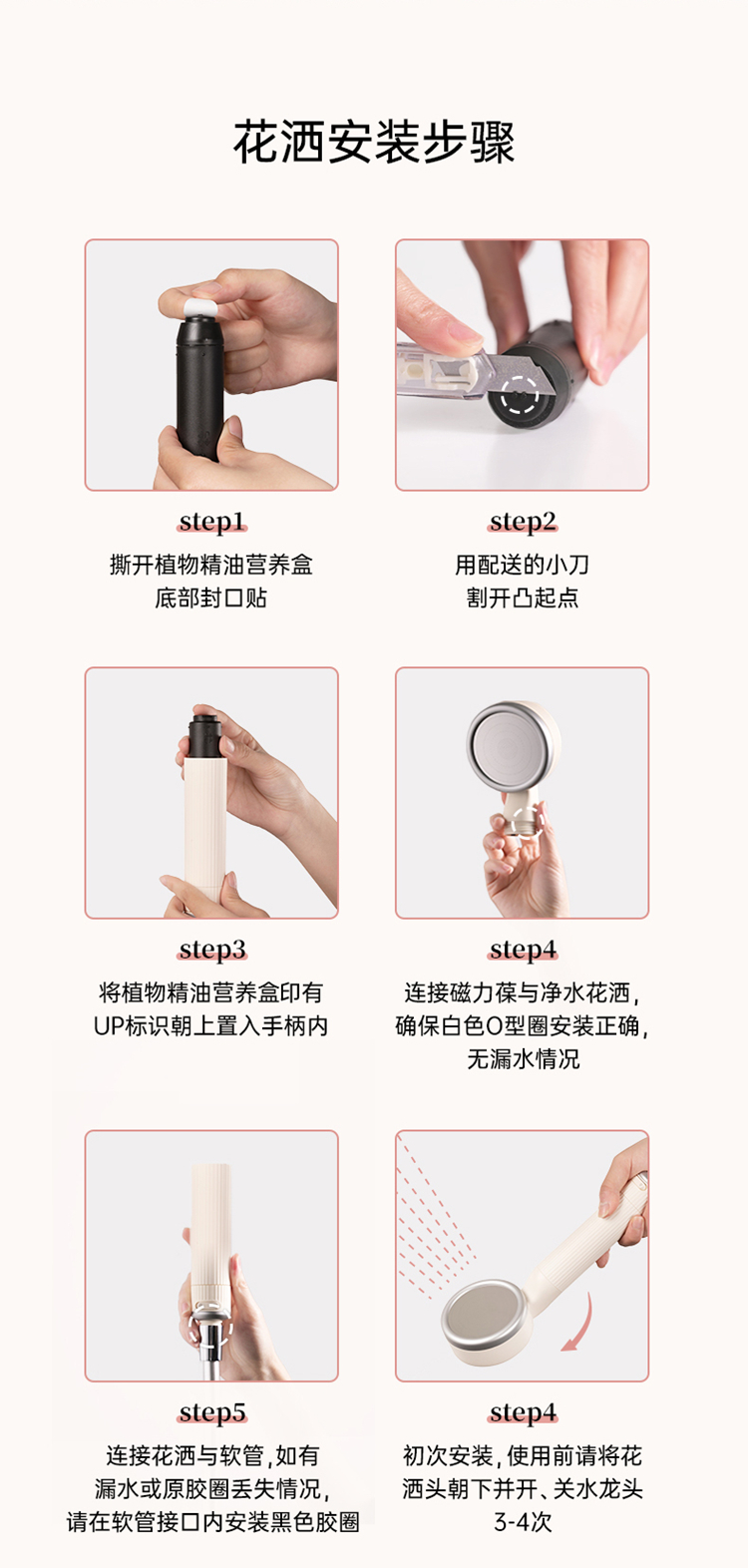 花洒安装步骤

step1
撕开植物精油营养盒底部封口贴

step2
用配送的小刀割开凸起点

step3
将植物精油营养盒印有UP标识朝上置入手柄内

step4
连接磁力葆与净水花洒，确保白色O型圈安装正确，无漏水情况

step5
连接花洒与软管，如有漏水或原胶圈丢失情况，请在软管接口内安装黑色胶圈

step4
初次安装，使用前请将花洒头朝下并开、关水龙头3-4次