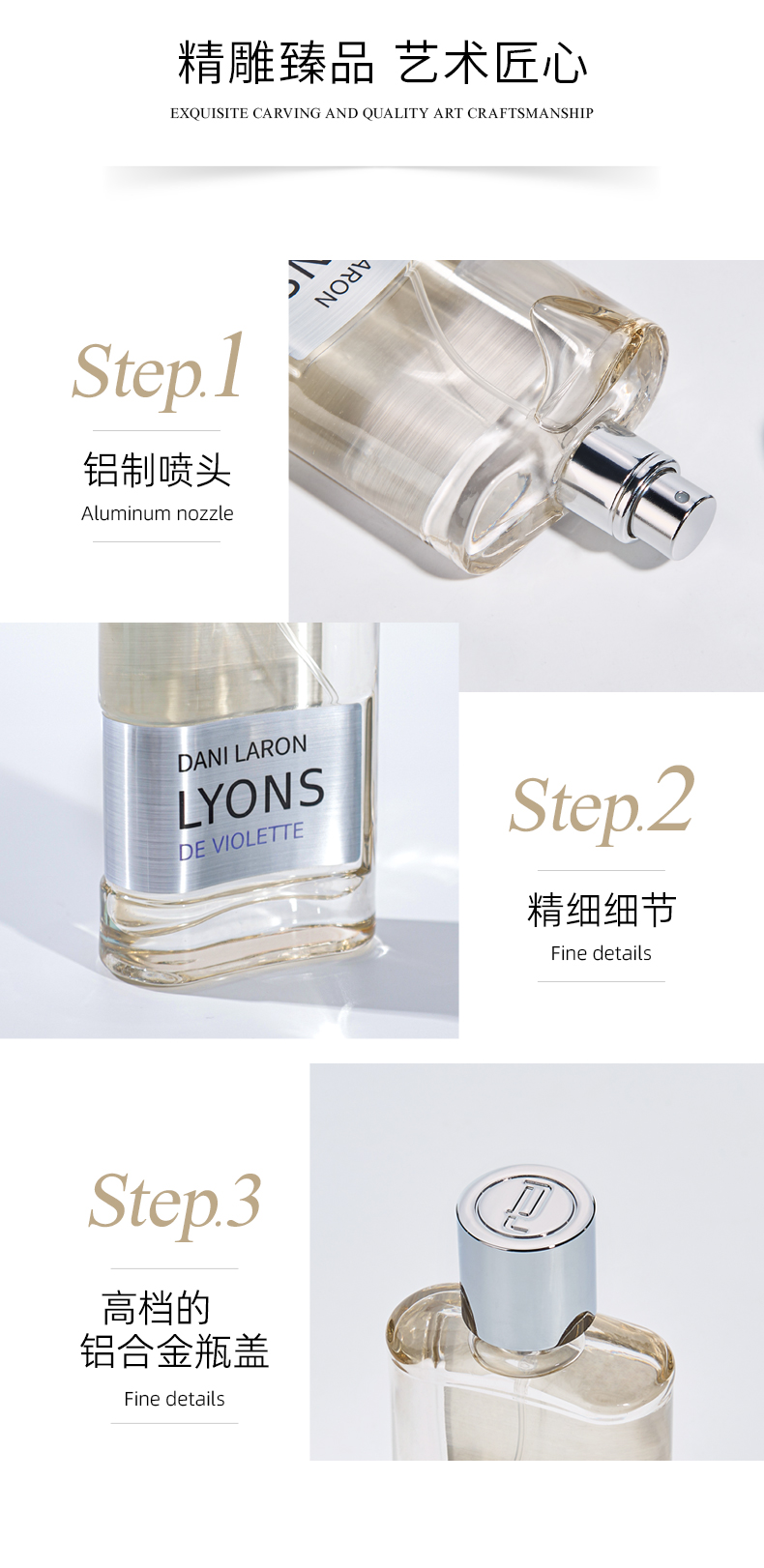 精雕臻品 艺术匠心

EXQUISITE CARVING AND QUALITY ART CRAFTSMANSHIP

Step.1

铝制喷头

Aluminum nozzle

ARON

DANI LARON

LYONS

DE VIOLETTE

Step.2

精细细节

Fine details

Step.3

高档的
铝合金瓶盖

Fine details