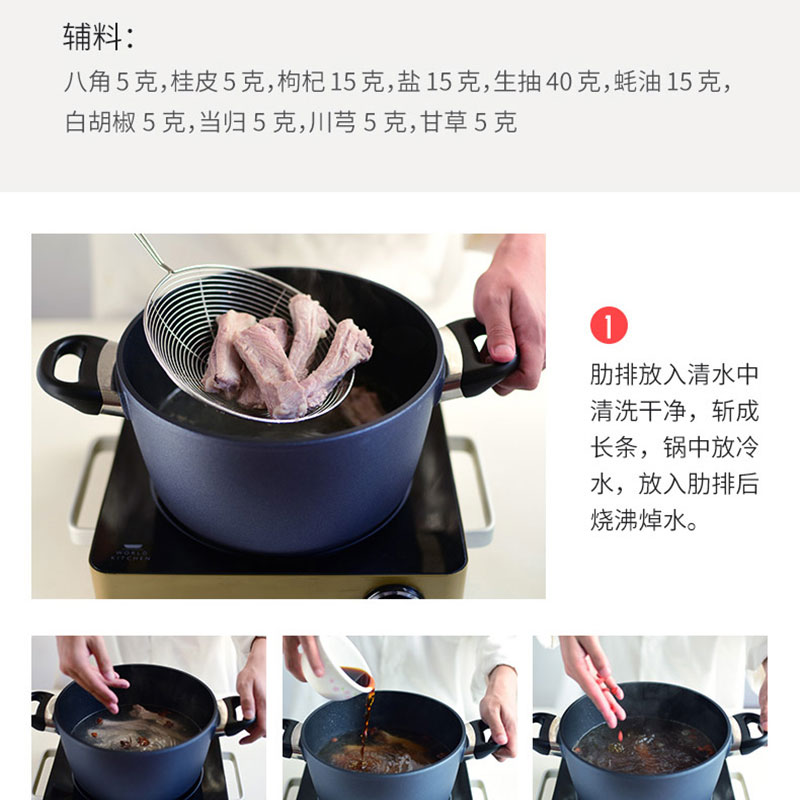 辅料：
八角 5 克，桂皮 5 克，枸杞 15 克，盐 15 克，生抽 40 克，蚝油 15 克，白胡椒 5 克，当归 5 克，川芎 5 克，甘草 5 克

WORLD KITCHEN

1
肋排放入清水中清洗干净，斩成长条，锅中放冷水，放入肋排后烧沸焯水。