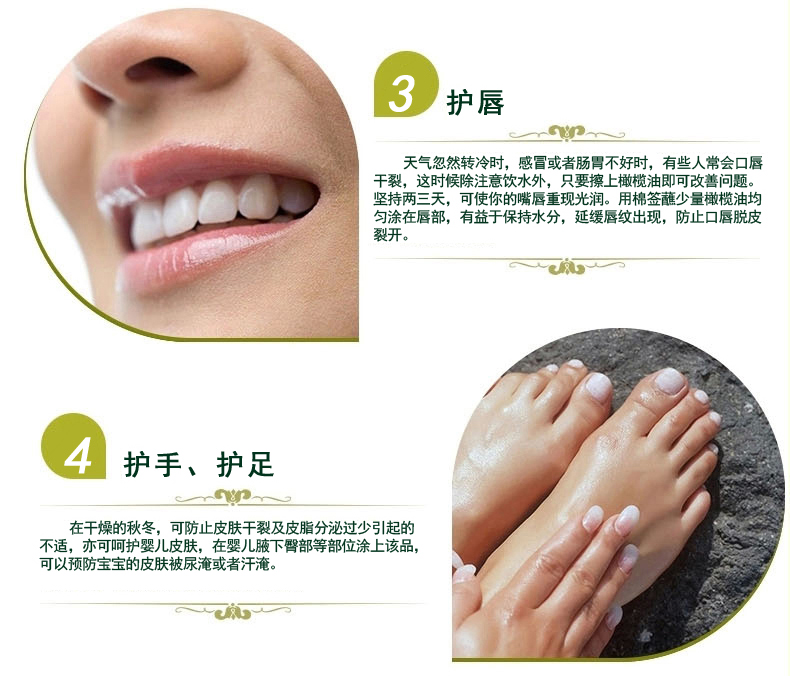 3 护唇

天气忽然转冷时，感冒或者肠胃不好时，有些人常会口唇干裂，这时候除注意饮水外，只要擦上橄榄油即可改善问题。坚持两三天，可使你的嘴唇重现光润。用棉签蘸少量橄榄油均匀涂在唇部，有益于保持水分，延缓唇纹出现，防止口唇脱皮裂开。

4 护手、护足

在干燥的秋冬，可防止皮肤干裂及皮脂分泌过少引起的不适，亦可呵护婴儿皮肤，在婴儿腋下臀部等部位涂上该品，可以预防宝宝的皮肤被尿淹或者汗淹。