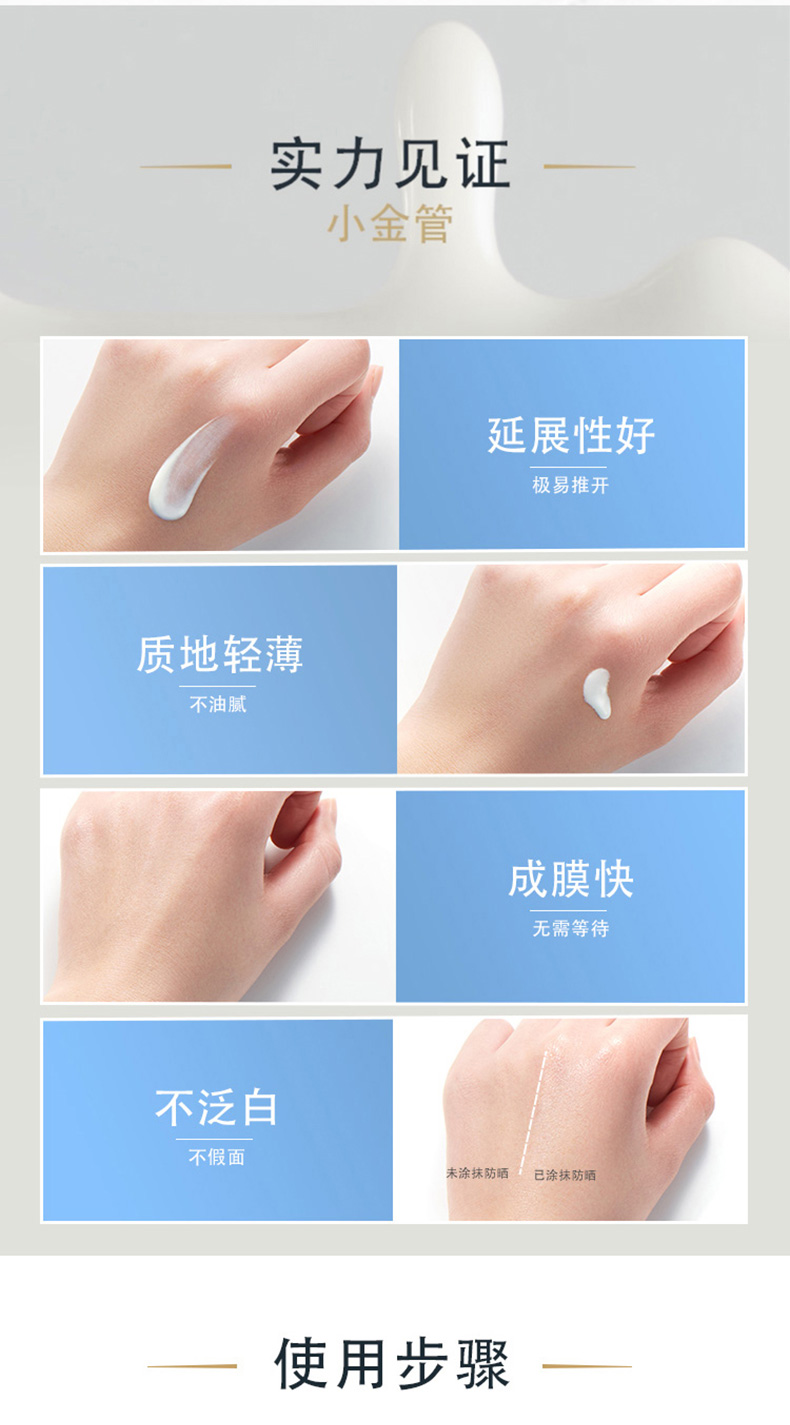 实力见证
小金管

延展性好
极易推开

质地轻薄
不油腻

成膜快
无需等待

不泛白
不假面

未涂抹防晒
已涂抹防晒

使用步骤