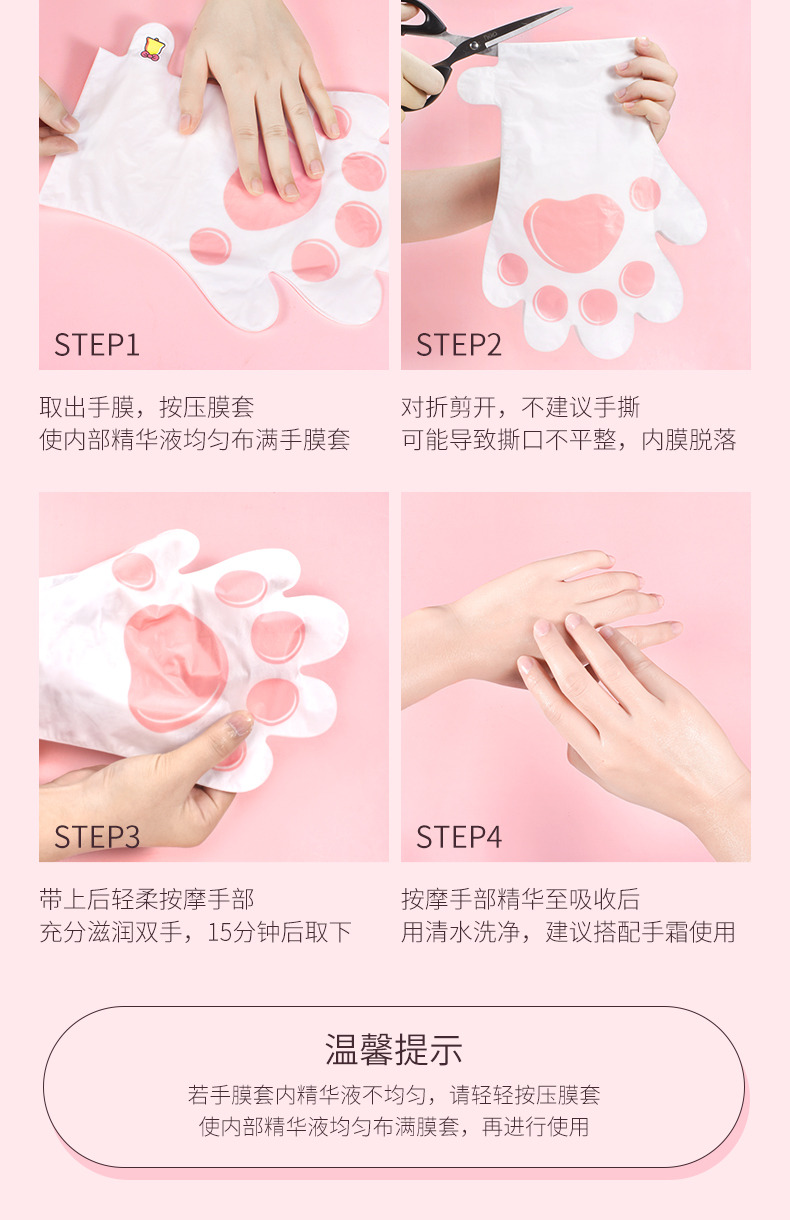 STEP1

取出手膜，按压膜套
使内部精华液均匀布满手膜套

STEP2

对折剪开，不建议手撕
可能导致撕口不平整，内膜脱落

STEP3

带上后轻柔按摩手部
充分滋润双手，15分钟后取下

STEP4

按摩手部精华至吸收后
用清水洗净，建议搭配手霜使用

温馨提示
若手膜套内精华液不均匀，请轻轻按压膜套
使内部精华液均匀布满膜套，再进行使用