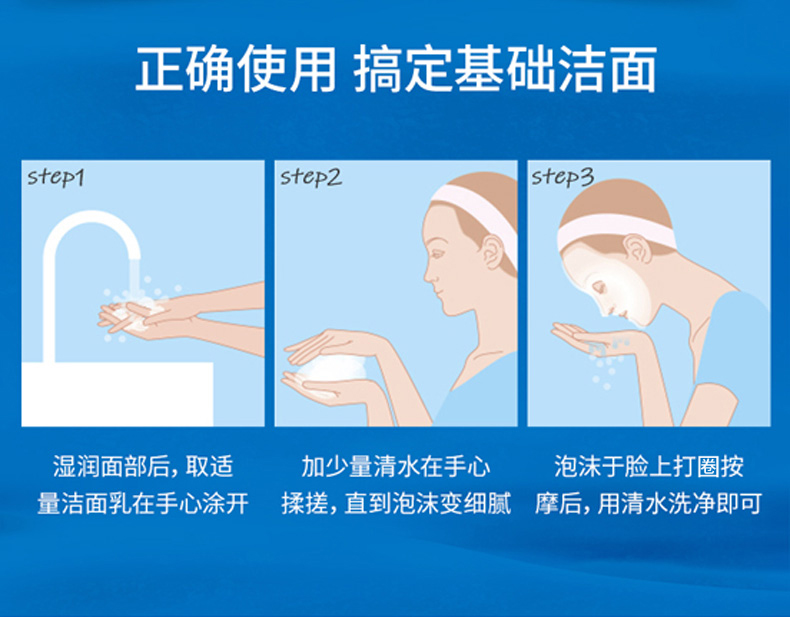 正确使用 搞定基础洁面

step1

湿润面部后，取适量洁面乳在手心涂开

step2

加少量清水在手心揉搓，直到泡沫变细腻

step3

泡沫于脸上打圈按摩后，用清水洗净即可